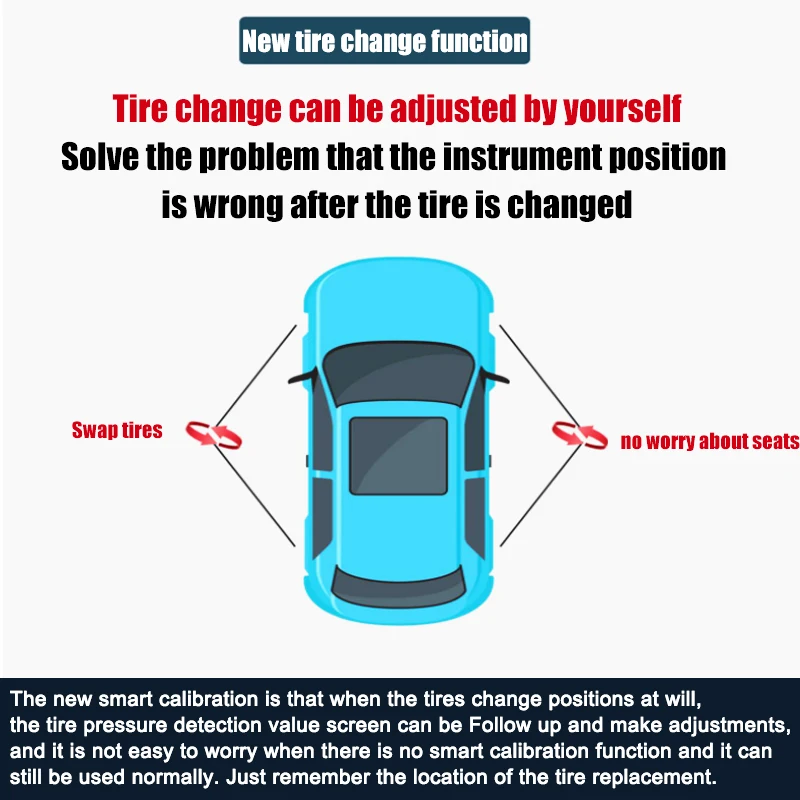 New tire change function

Tire change can be adjusted by yourself
Solve the problem that the instrument position is wrong after the tire is changed

Swap tires

no worry about seats

The new smart calibration is that when the tires change positions at will, the tire pressure detection value screen can be Follow up and make adjustments, and it is not easy to worry when there is no smart calibration function and it can still be used normally. Just remember the location of the tire replacement.