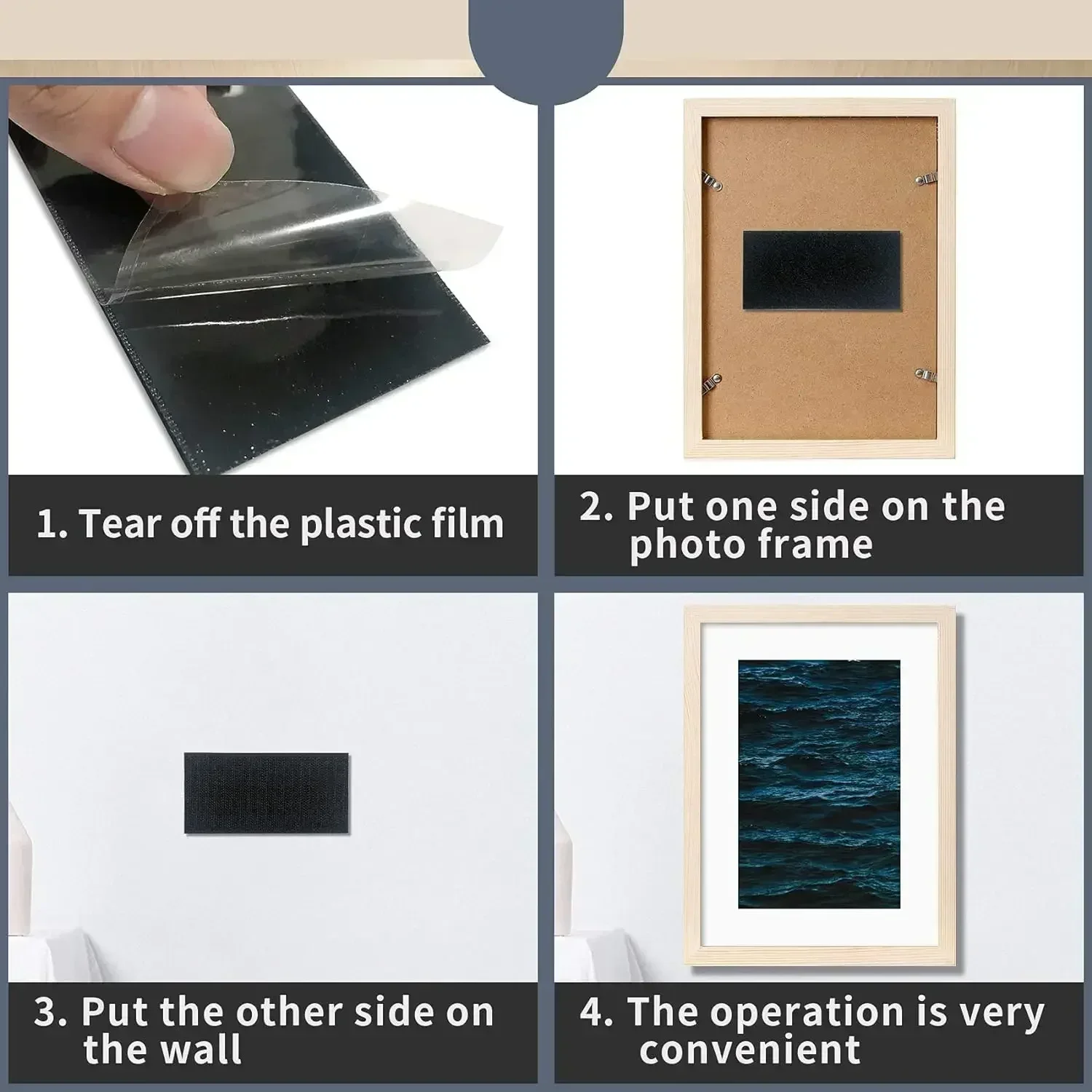 1. Tear off the plastic film

2. Put one side on the photo frame

3. Put the other side on the wall

4. The operation is very convenient