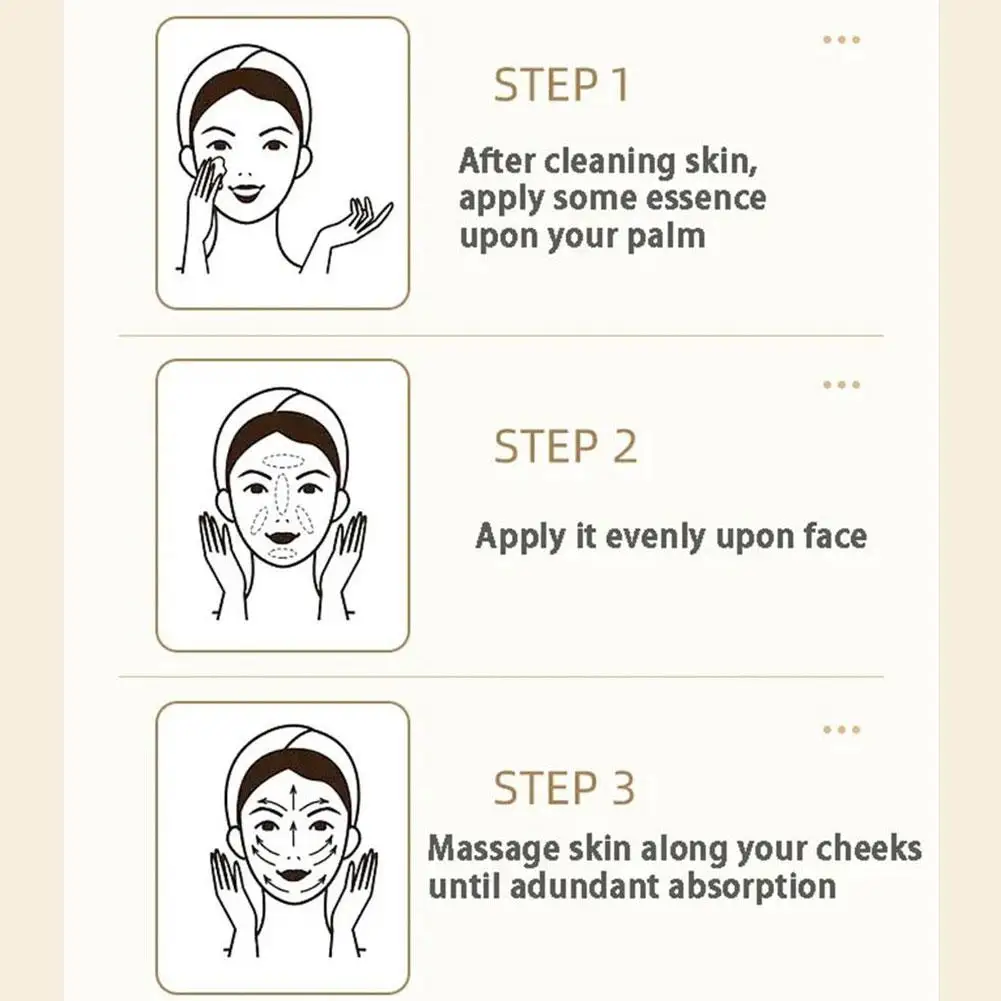 STEP 1

After cleaning skin, apply some essence upon your palm

STEP 2

Apply it evenly upon face

STEP 3

Massage skin along your cheeks until adundant absorption