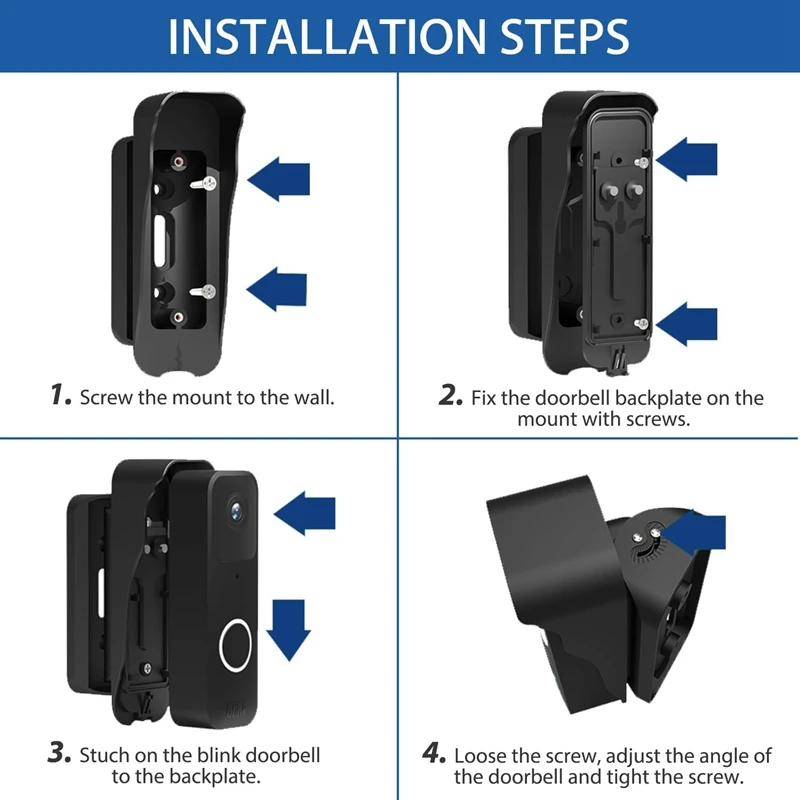 INSTALLATION STEPS

1. Screw the mount to the wall.

2. Fix the doorbell backplate on the mount with screws.

blink

3. Stuch on the blink doorbell to the backplate.

4. Loose the screw, adjust the angle of the doorbell and tight the screw.