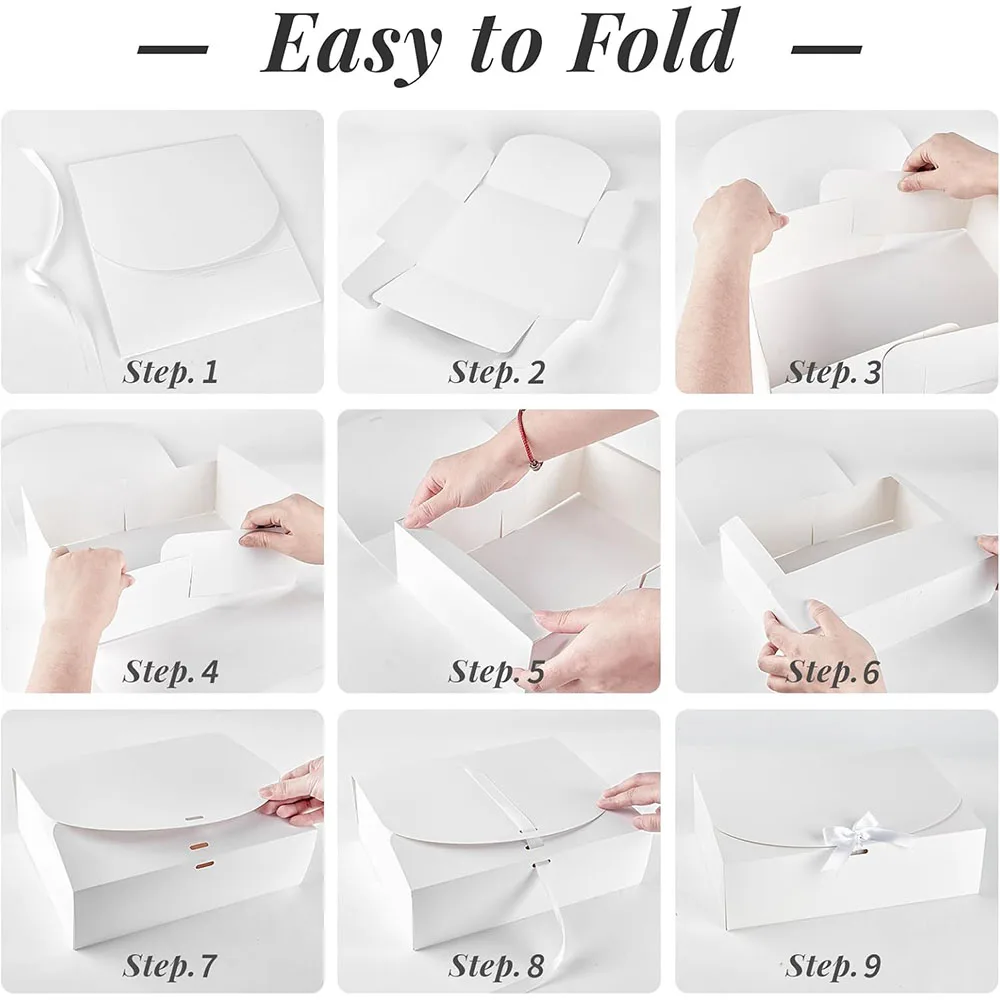 — Easy to Fold —

Step. 1

Step. 2

Step. 3

Step. 4

Step. 5

Step. 6

Step. 7

Step. 8

Step. 9