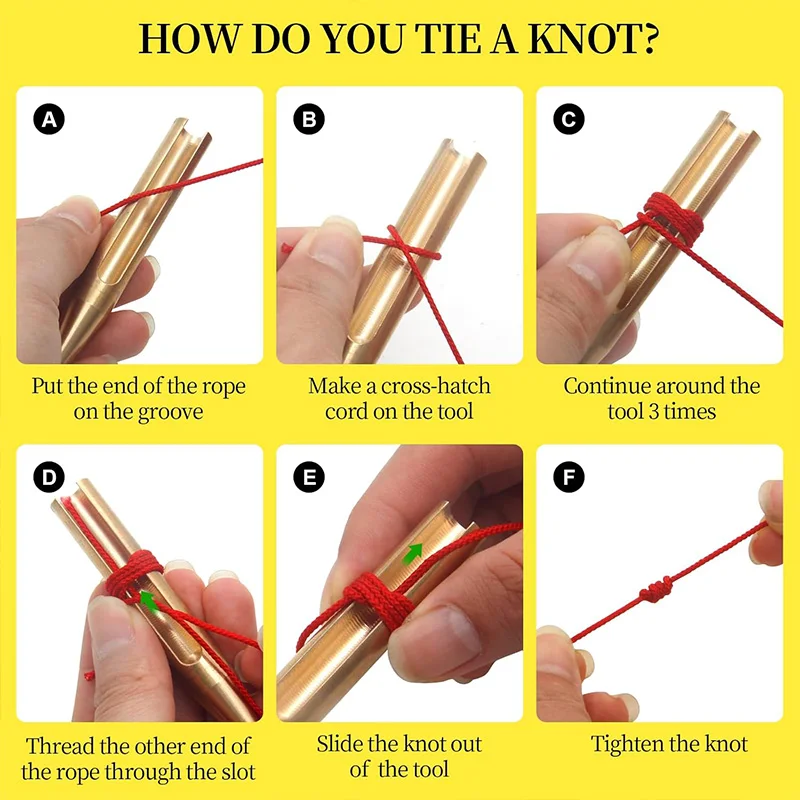 HOW DO YOU TIE A KNOT?

A

Put the end of the rope on the groove

B

Make a cross-hatch cord on the tool

C

Continue around the tool 3 times

D

Thread the other end of the rope through the slot

E

Slide the knot out of the tool

F

Tighten the knot