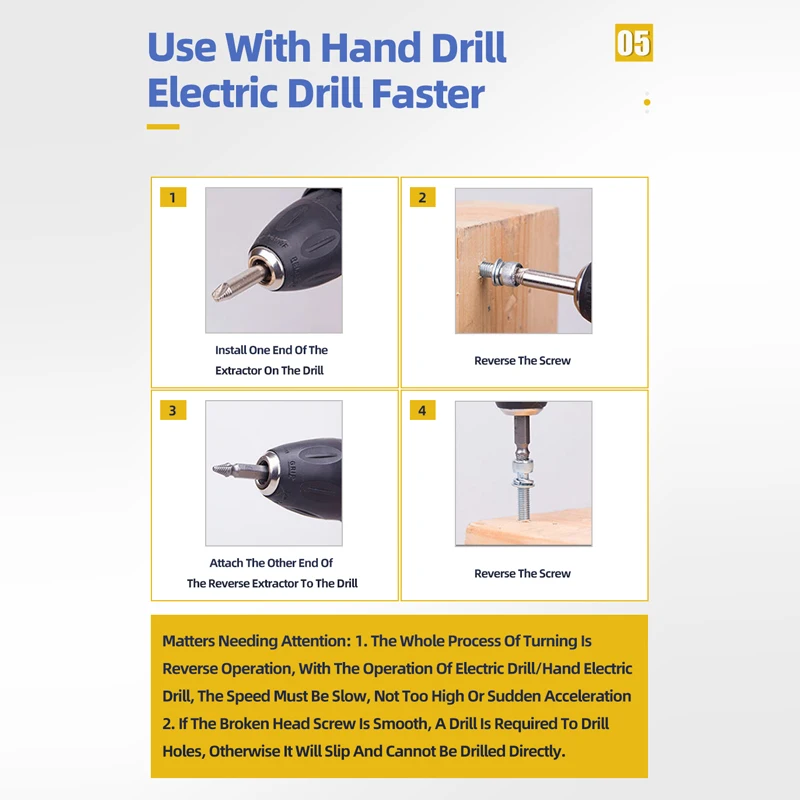 Use With Hand Drill Electric Drill Faster

05

1

Install One End Of The Extractor On The Drill

2

Reverse The Screw

3

Attach The Other End Of The Reverse Extractor To The Drill

4

Reverse The Screw

Matters Needing Attention: 1. The Whole Process Of Turning Is Reverse Operation, With The Operation Of Electric Drill/Hand Electric Drill, The Speed Must Be Slow, Not Too High Or Sudden Acceleration
2. If The Broken Head Screw Is Smooth, A Drill Is Required To Drill Holes, Otherwise It Will Slip And Cannot Be Drilled Directly.