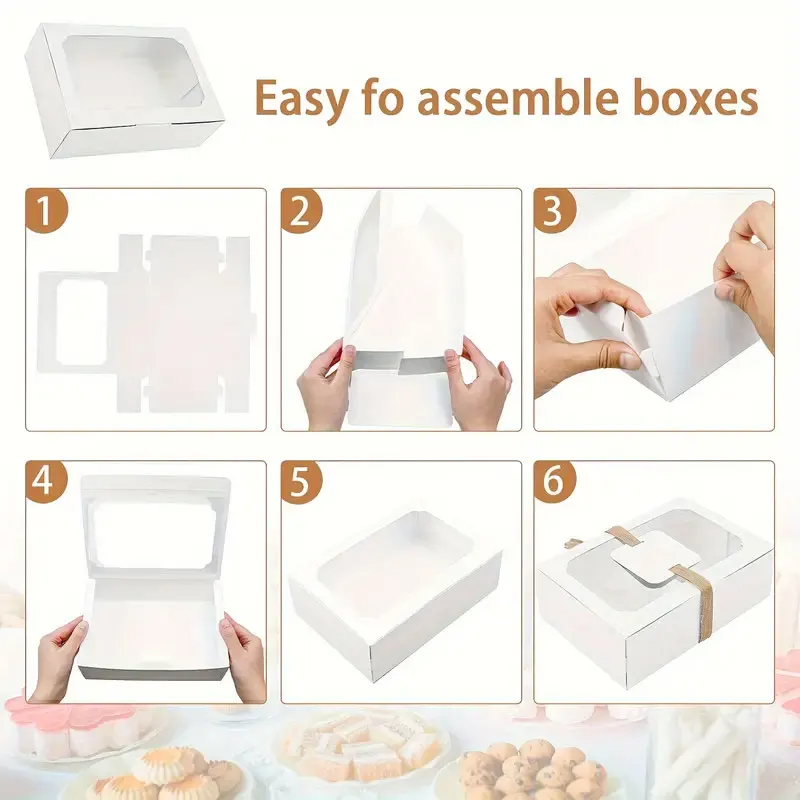 Easy fo assemble boxes

1

2

3

4

5

6