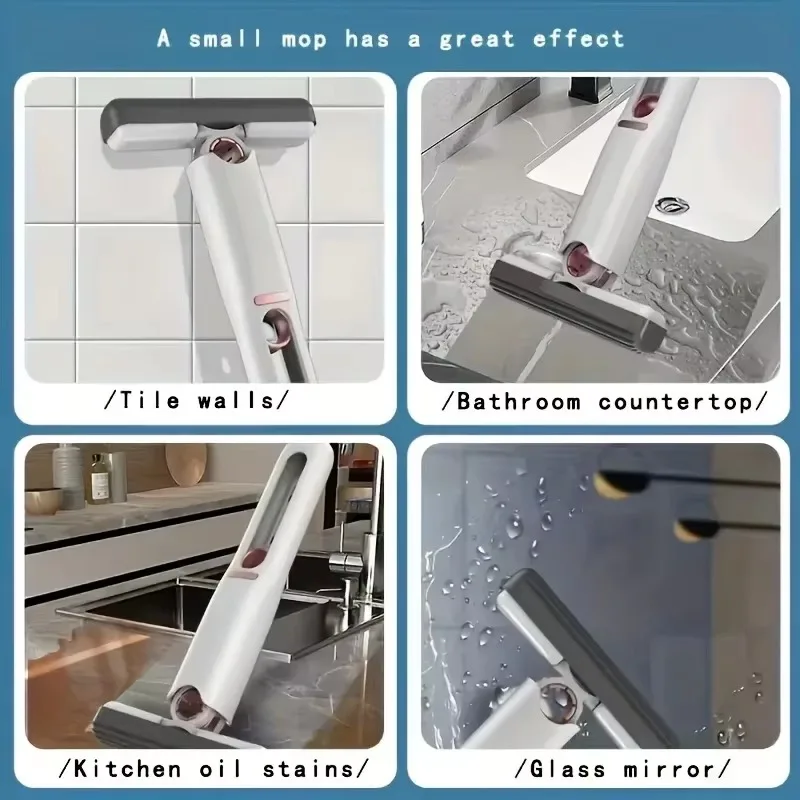 A small mop has a great effect

/Tile walls/

/Bathroom countertop/

/Kitchen oil stains/

/Glass mirror/