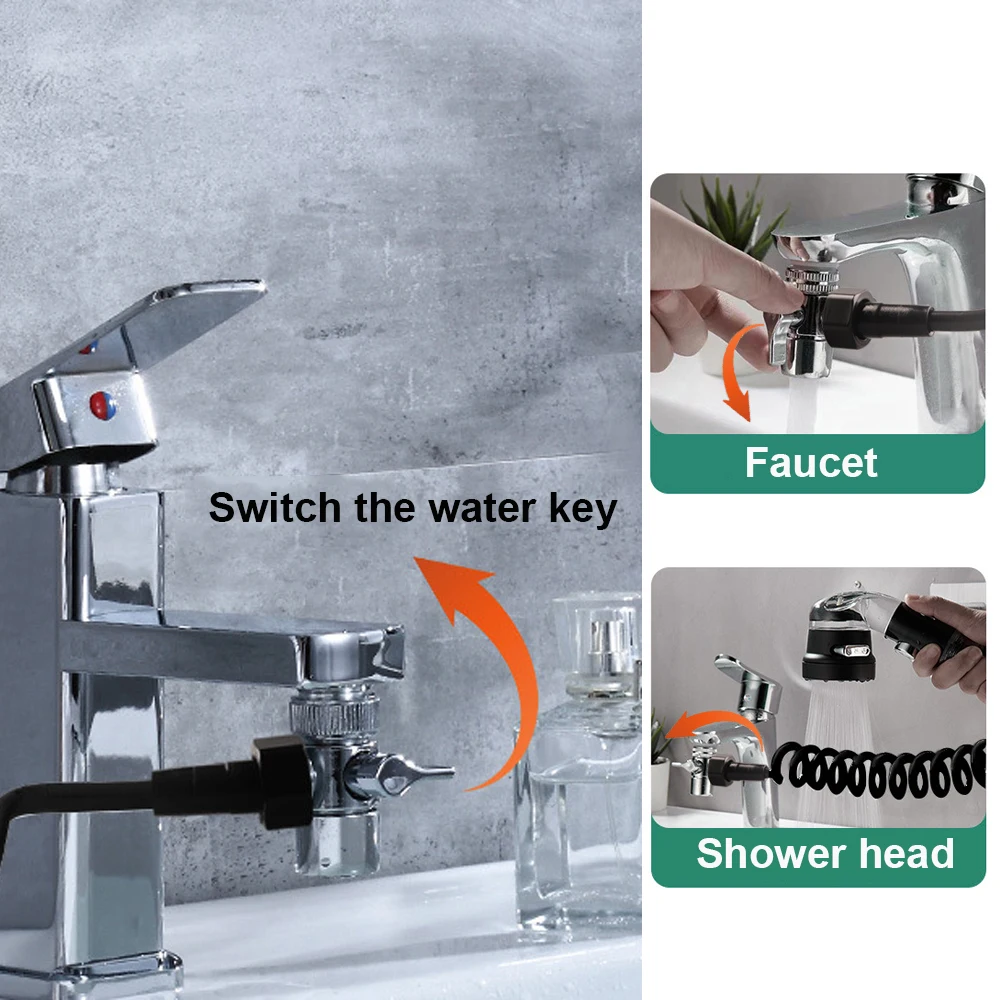 Switch the water key

Faucet

Shower head