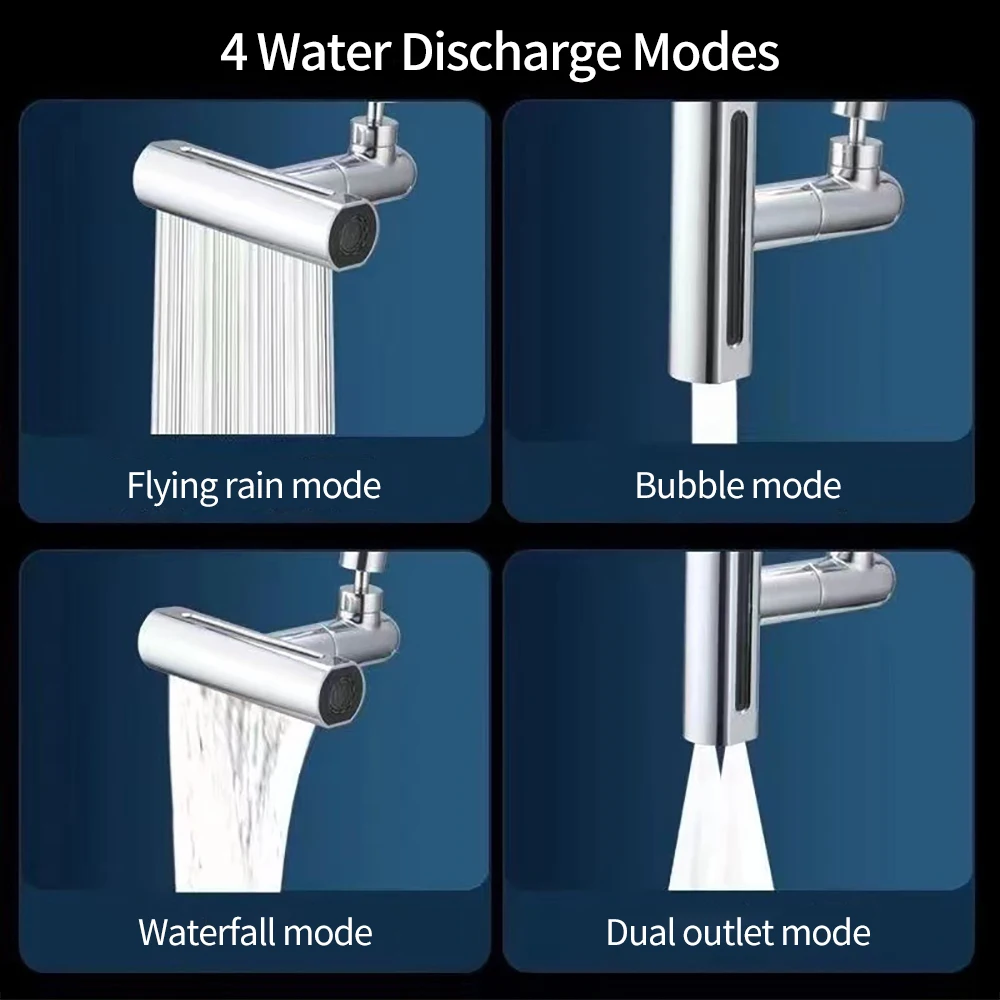 4 Water Discharge Modes

Flying rain mode

Bubble mode

Waterfall mode

Dual outlet mode