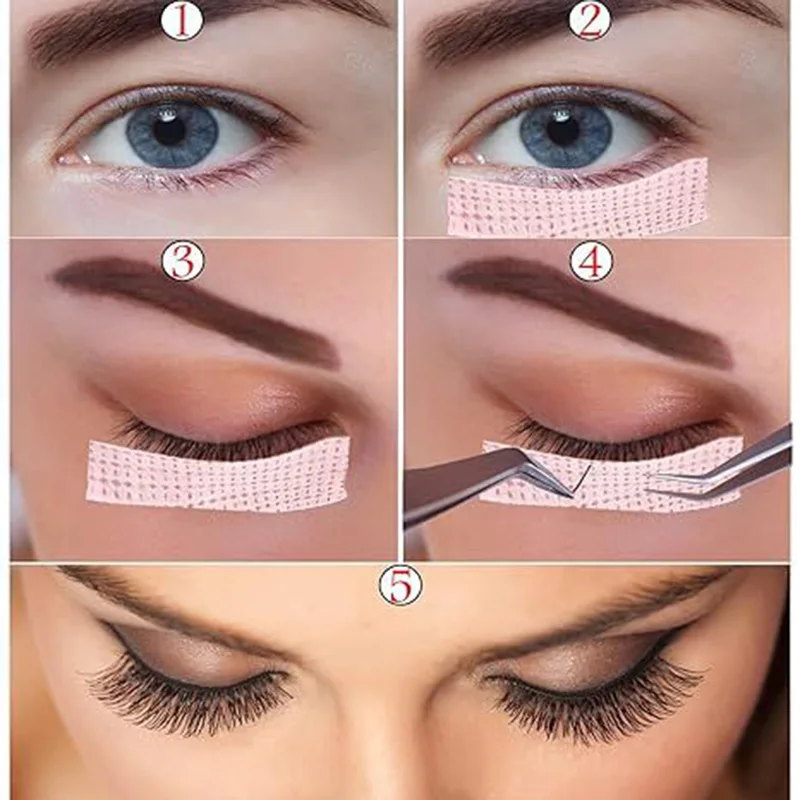 1
2
3
4
5