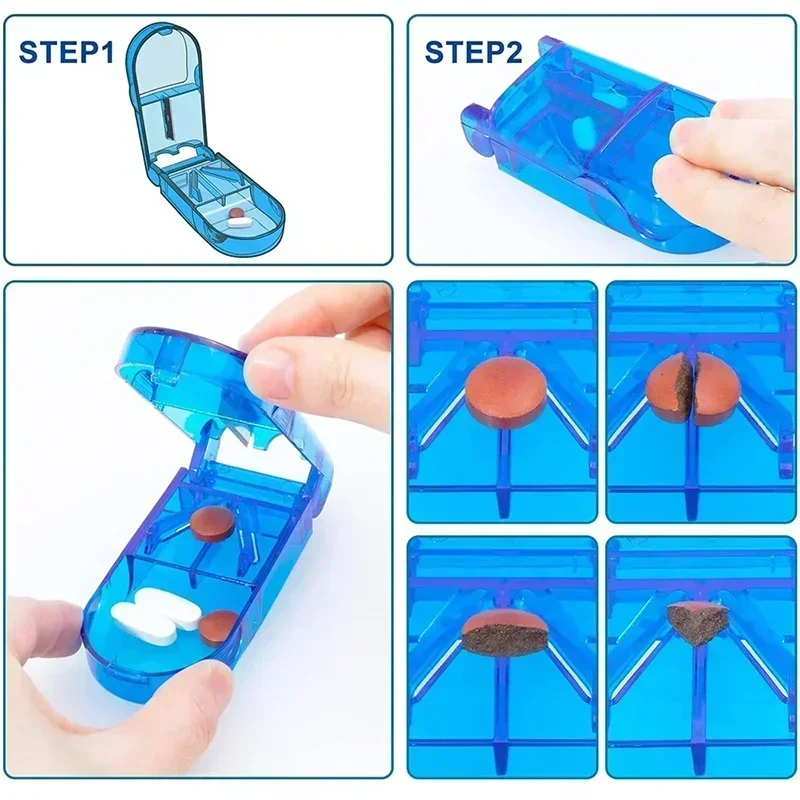 STEP1

STEP2