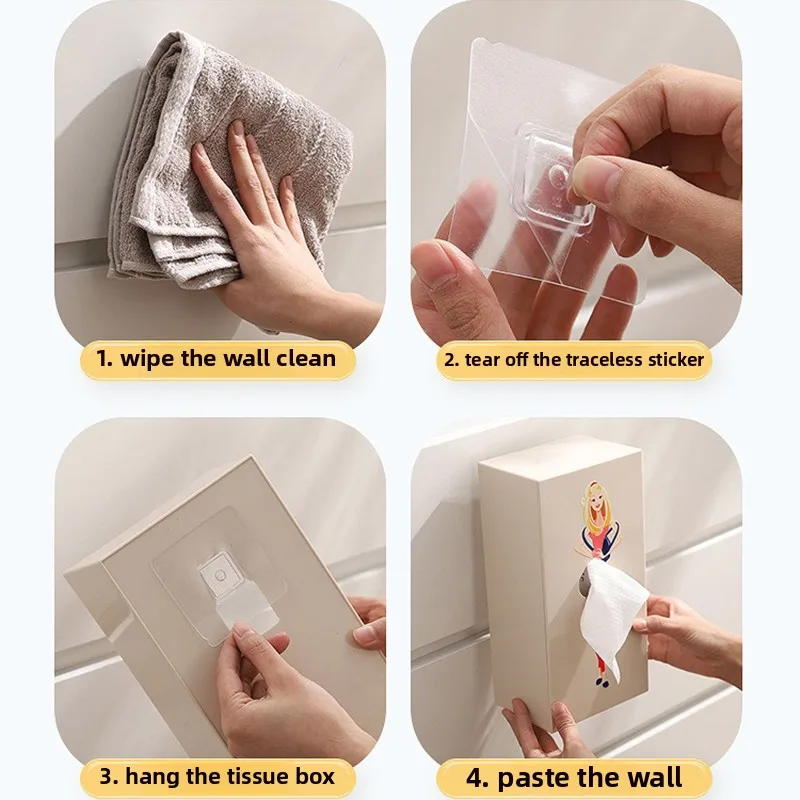 1. wipe the wall clean

2. tear off the traceless sticker

3. hang the tissue box

4. paste the wall