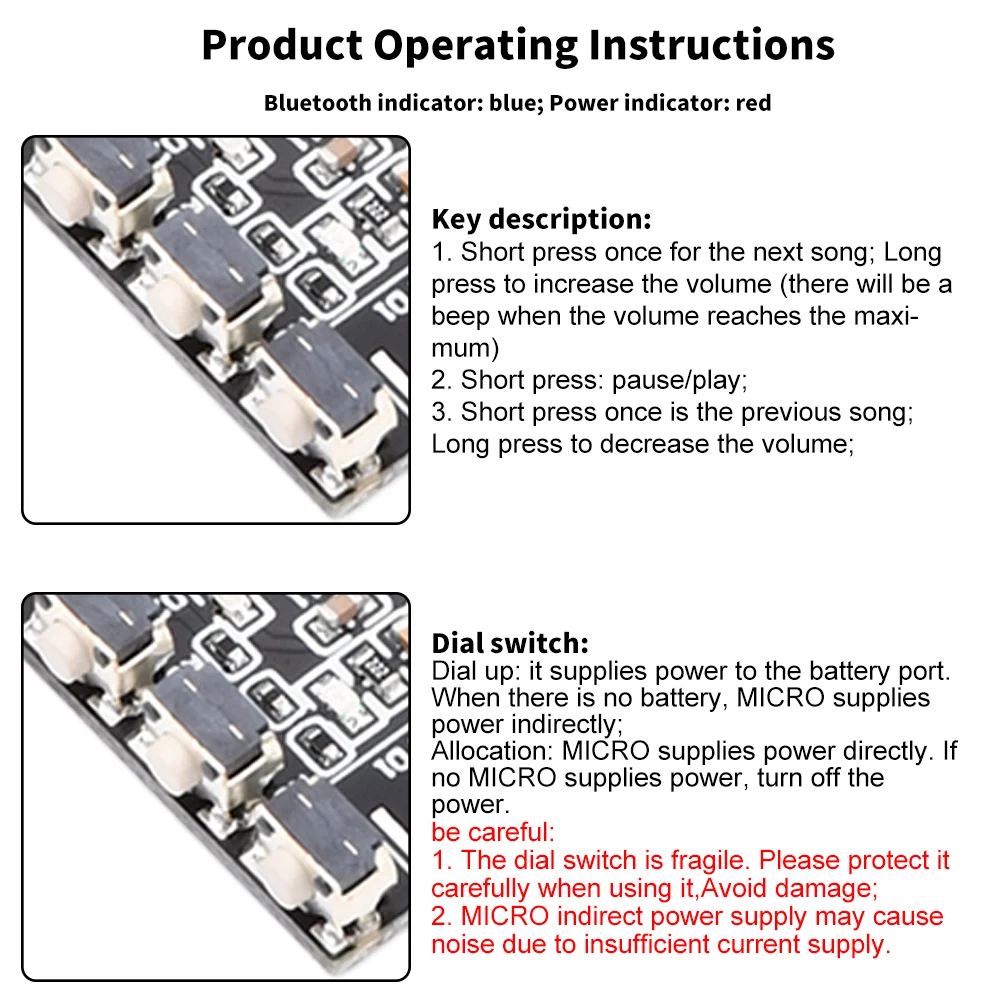 Product Operating Instructions

Bluetooth indicator: blue; Power indicator: red

10

Key description:
1. Short press once for the next song; Long press to increase the volume (there will be a beep when the volume reaches the maximum)
2. Short press: pause/play;
3. Short press once is the previous song; Long press to decrease the volume;

10

Dial switch:
Dial up: it supplies power to the battery port. When there is no battery, MICRO supplies power indirectly;
Allocation: MICRO supplies power directly. If no MICRO supplies power, turn off the power.
be careful:
1. The dial switch is fragile. Please protect it carefully when using it,Avoid damage;
2. MICRO indirect power supply may cause noise due to insufficient current supply.