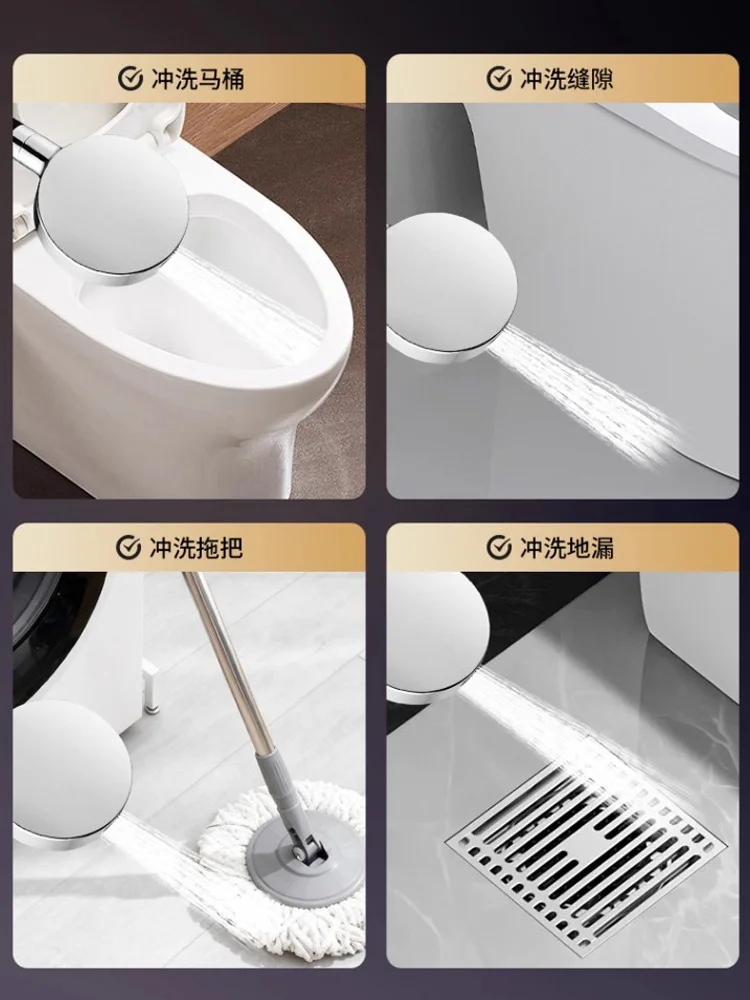 冲洗马桶

冲洗缝隙

冲洗拖把

冲洗地漏