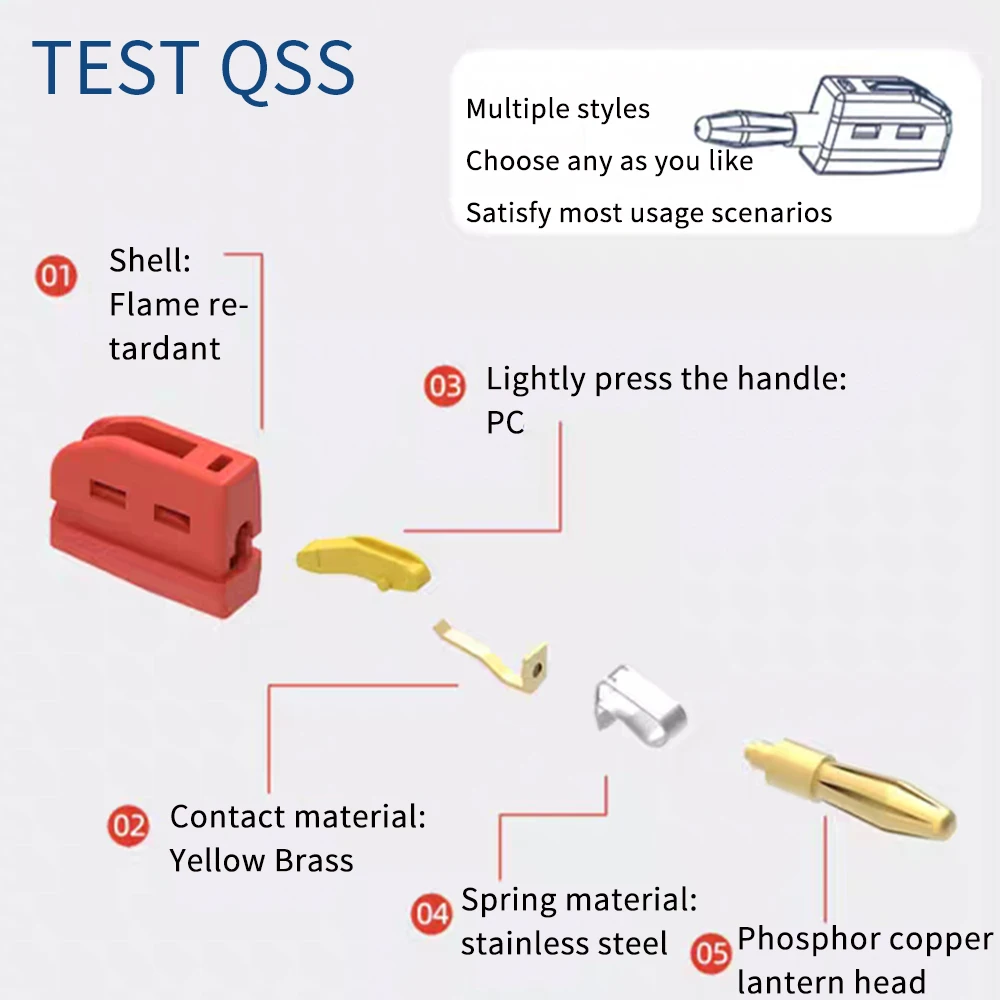 TEST QSS

Multiple styles
Choose any as you like
Satisfy most usage scenarios

01 Shell: Flame retardant

03 Lightly press the handle: PC

02 Contact material: Yellow Brass

04 Spring material: stainless steel

05 Phosphor copper lantern head