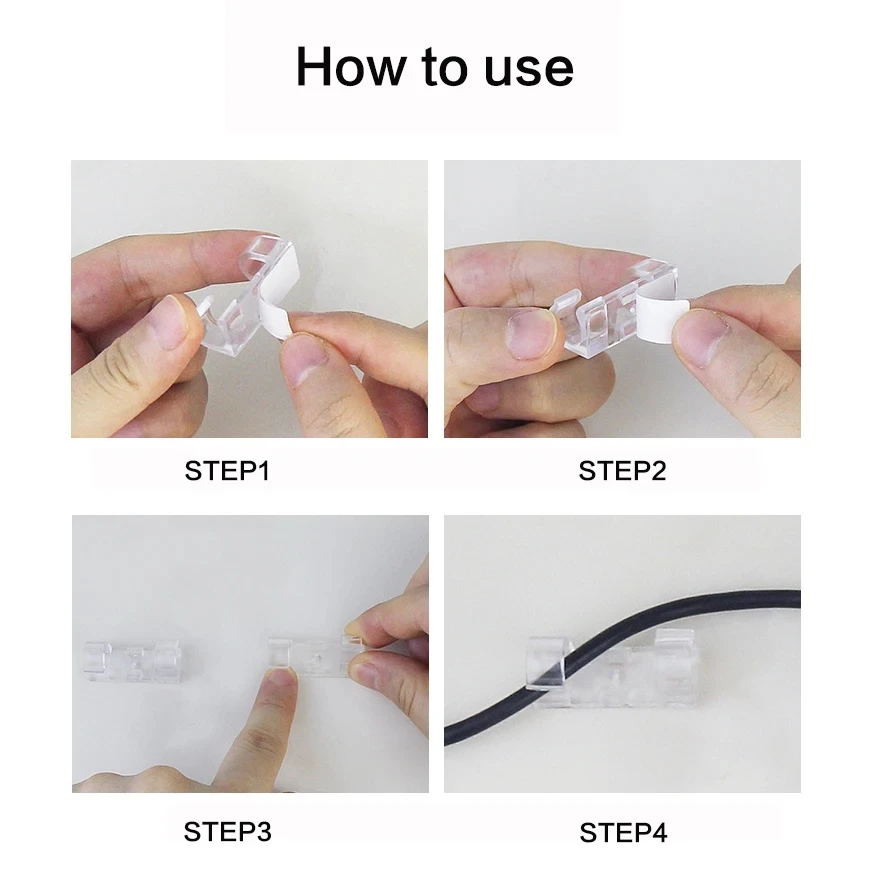 How to use

STEP1

STEP2

STEP3

STEP4