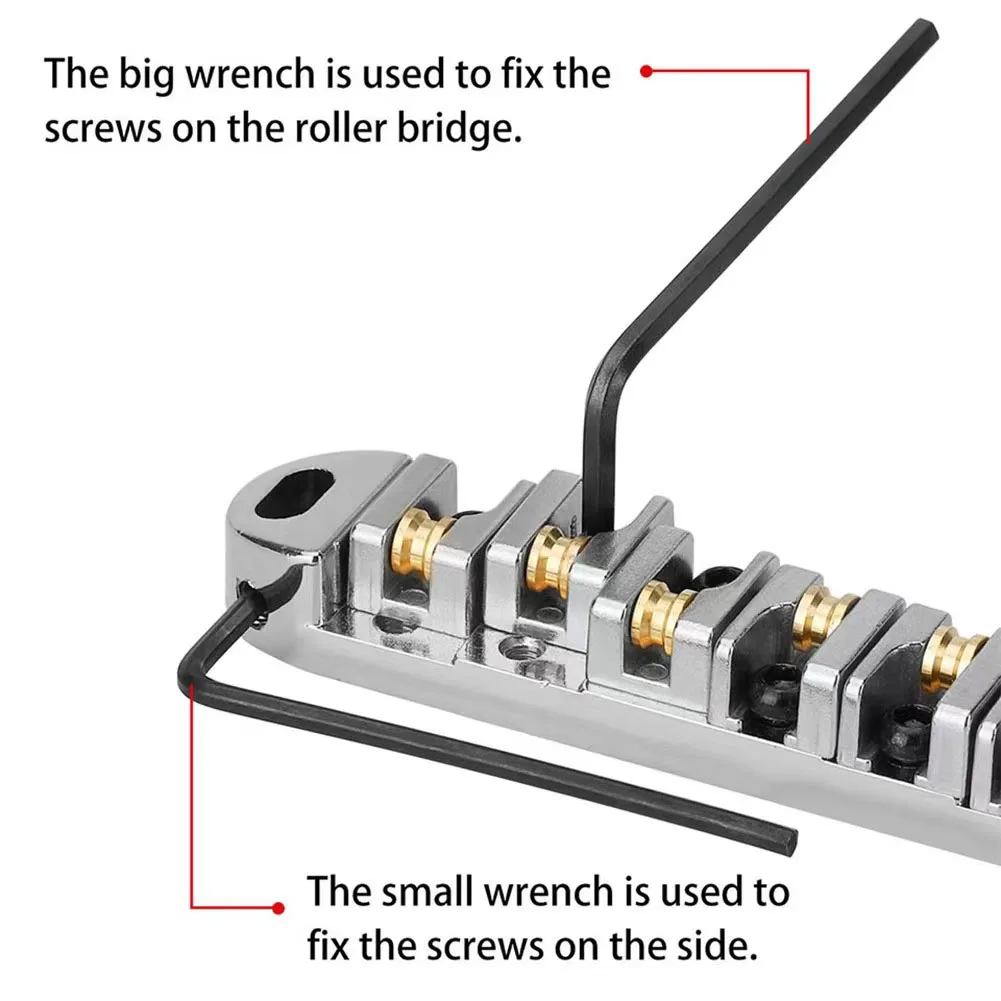 The big wrench is used to fix the screws on the roller bridge.

The small wrench is used to fix the screws on the side.