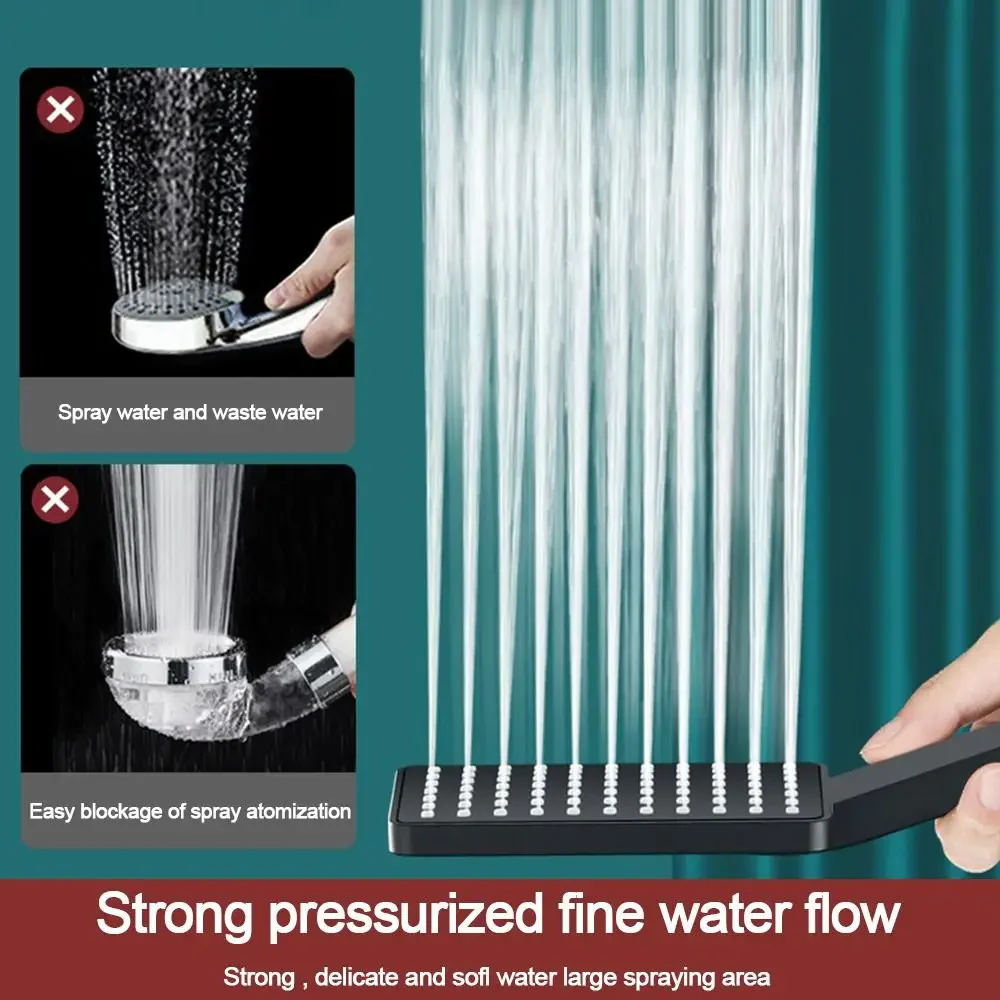 Spray water and waste water

Easy blockage of spray atomization

Strong pressurized fine water flow

Strong , delicate and sofl water large spraying area