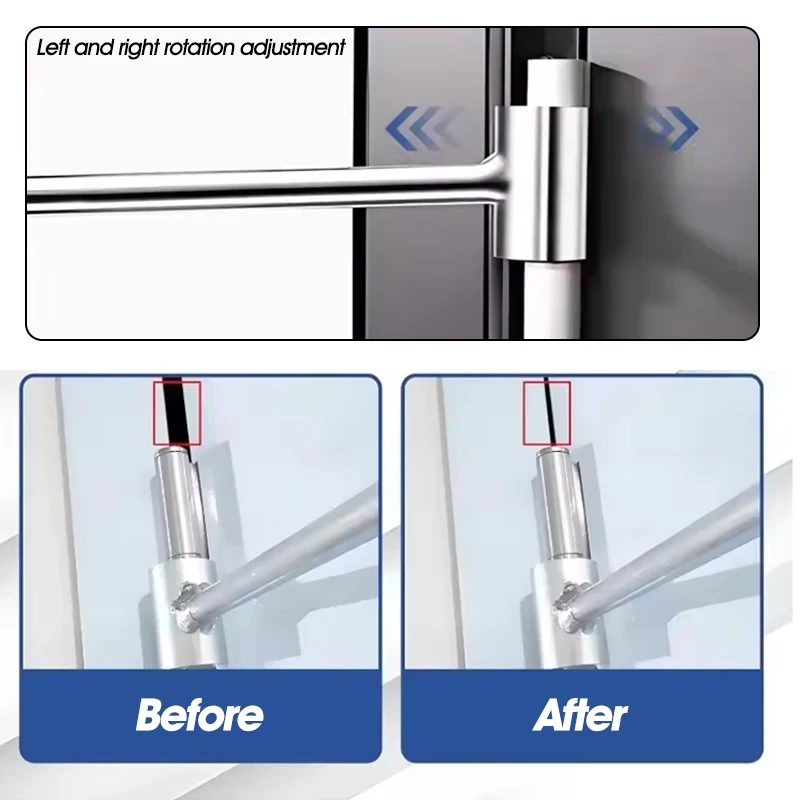 Left and right rotation adjustment

Before

After