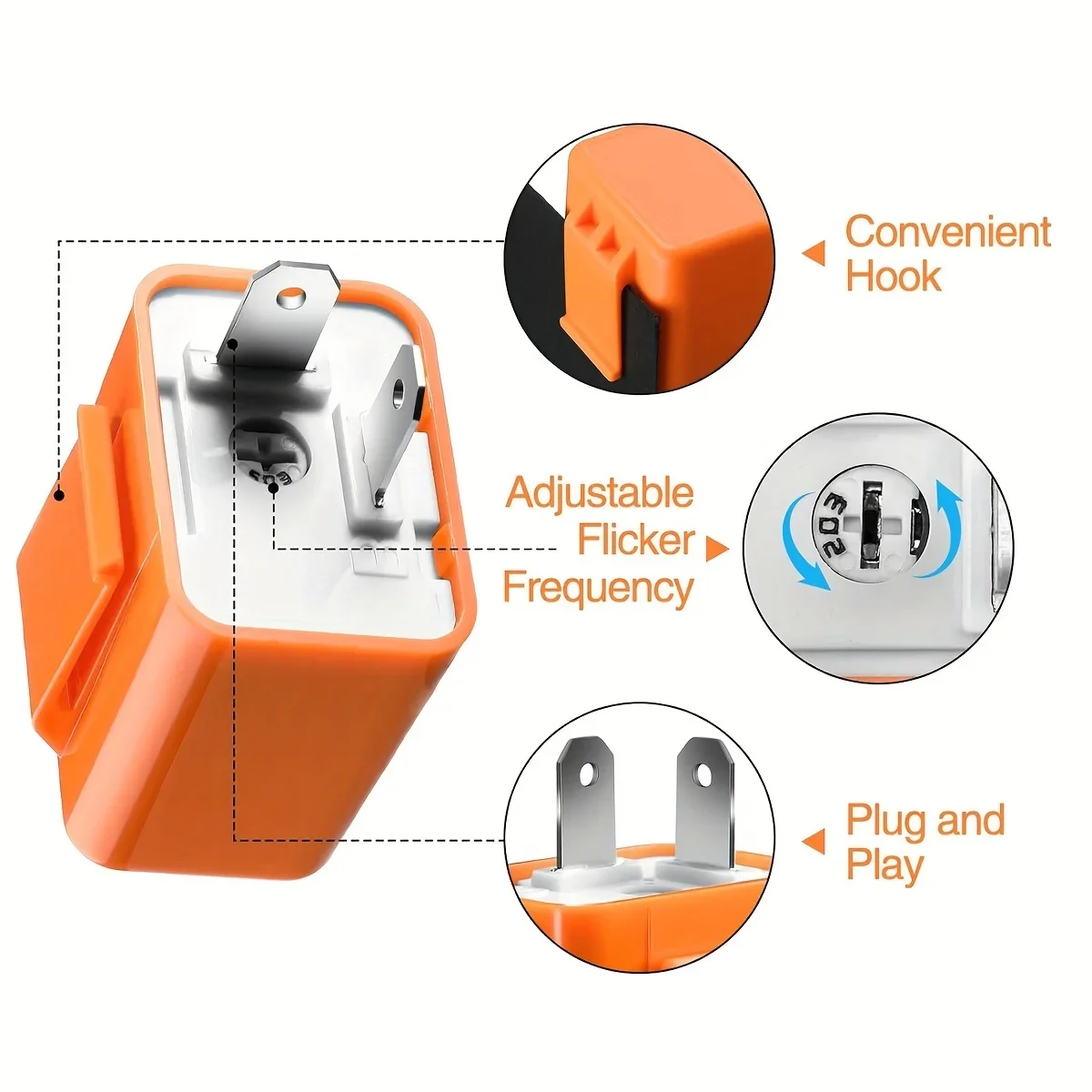 Convenient Hook

Adjustable Flicker Frequency

203

Plug and Play