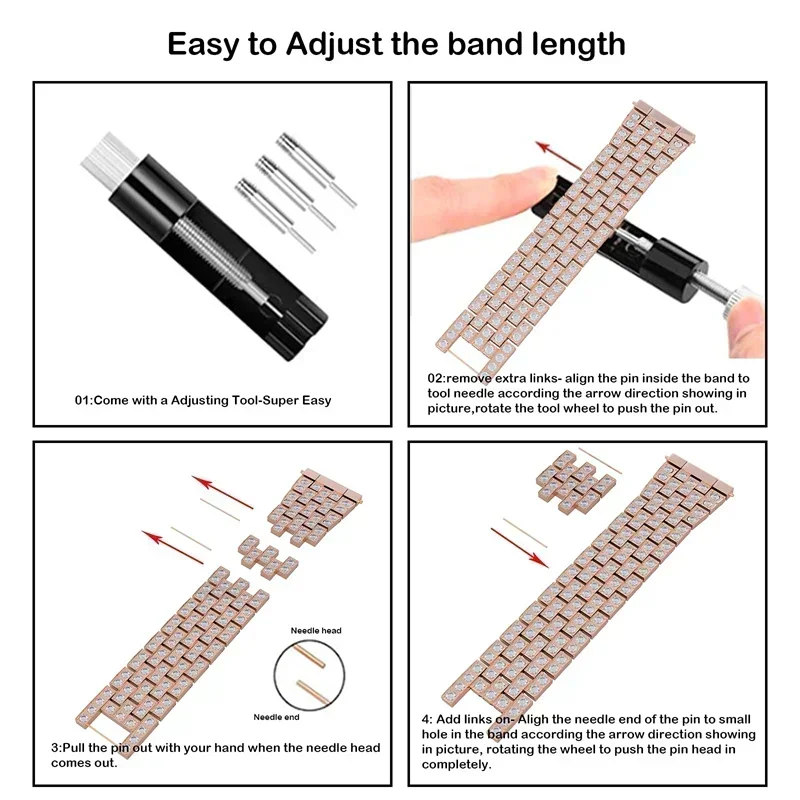 Easy to Adjust the band length

01:Come with a Adjusting Tool-Super Easy

02:remove extra links- align the pin inside the band to tool needle according the arrow direction showing in picture,rotate the tool wheel to push the pin out.

Needle head

Needle end

3:Pull the pin out with your hand when the needle head comes out.

4: Add links on- Aligh the needle end of the pin to small hole in the band according the arrow direction showing in picture, rotating the wheel to push the pin head in completely.