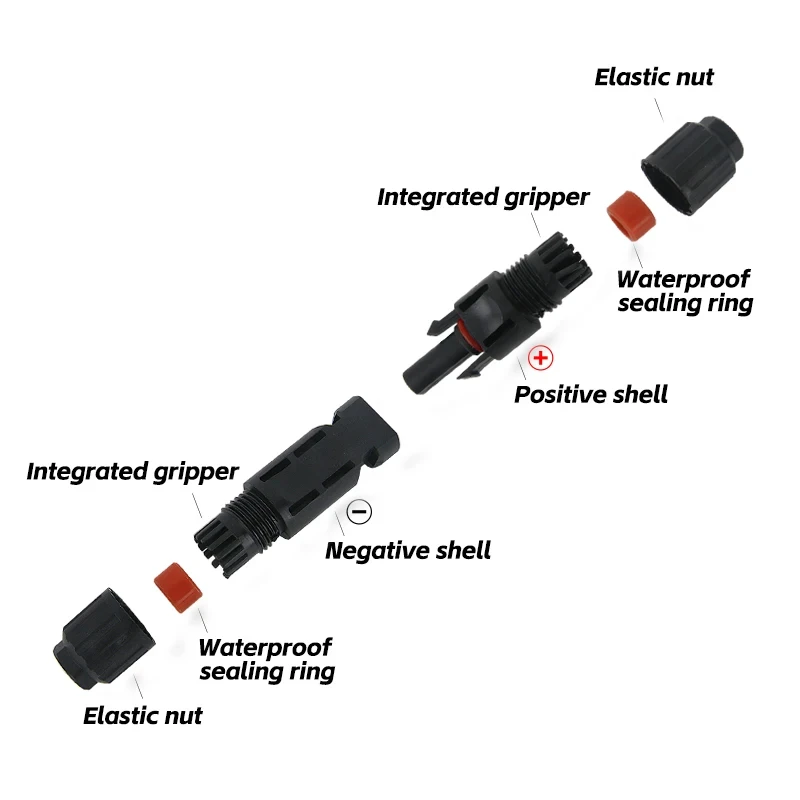 Elastic nut

Integrated gripper

Waterproof sealing ring

+

Positive shell

Integrated gripper

−

Negative shell

Waterproof sealing ring

Elastic nut