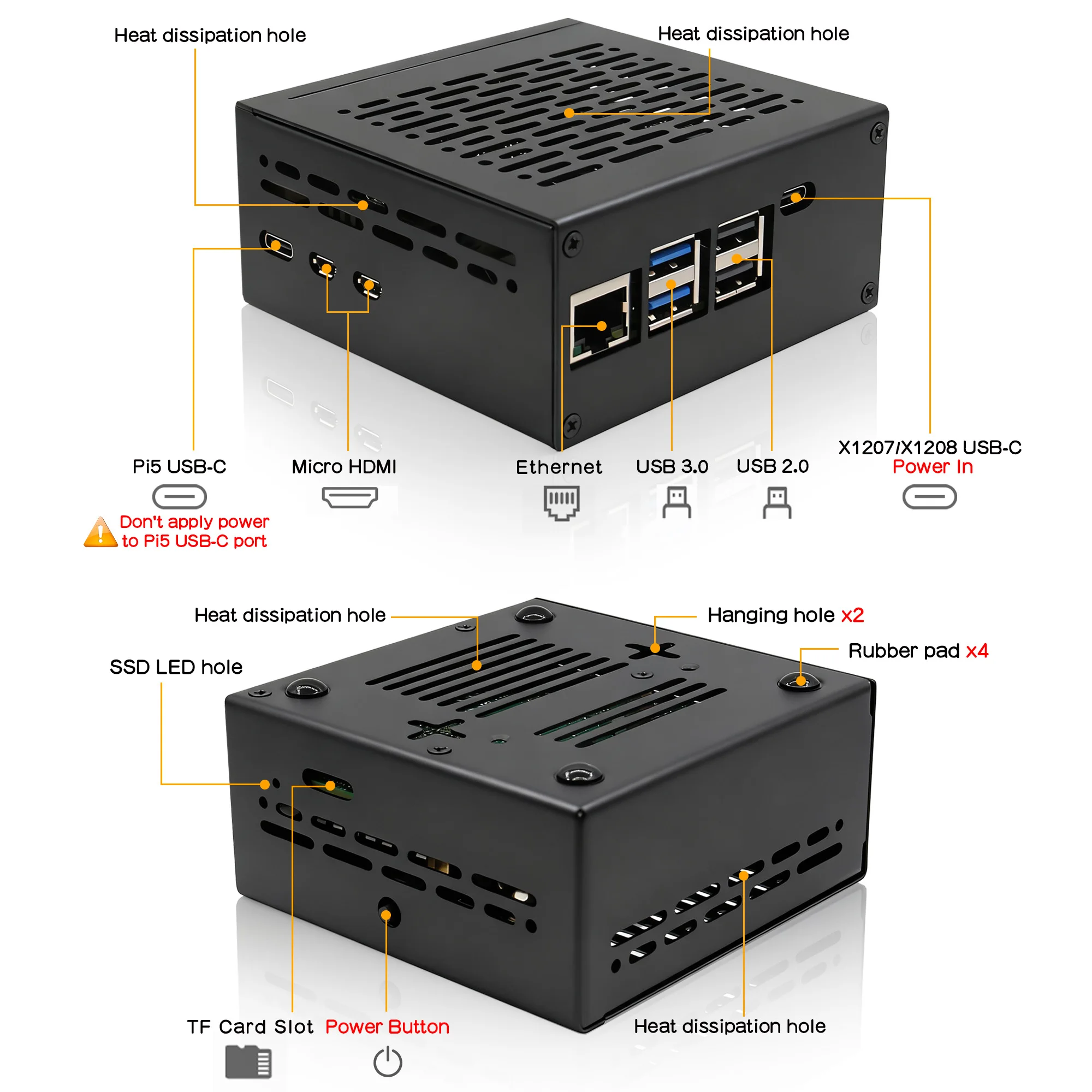 Heat dissipation hole

Heat dissipation hole

Pi5 USB-C

Don't apply power to Pi5 USB-C port

Micro HDMI

Ethernet

USB 3.0

USB 2.0

X1207/X1208 USB-C
Power In

Heat dissipation hole

Hanging hole x2

Rubber pad x4

SSD LED hole

TF Card Slot

Power Button

Heat dissipation hole