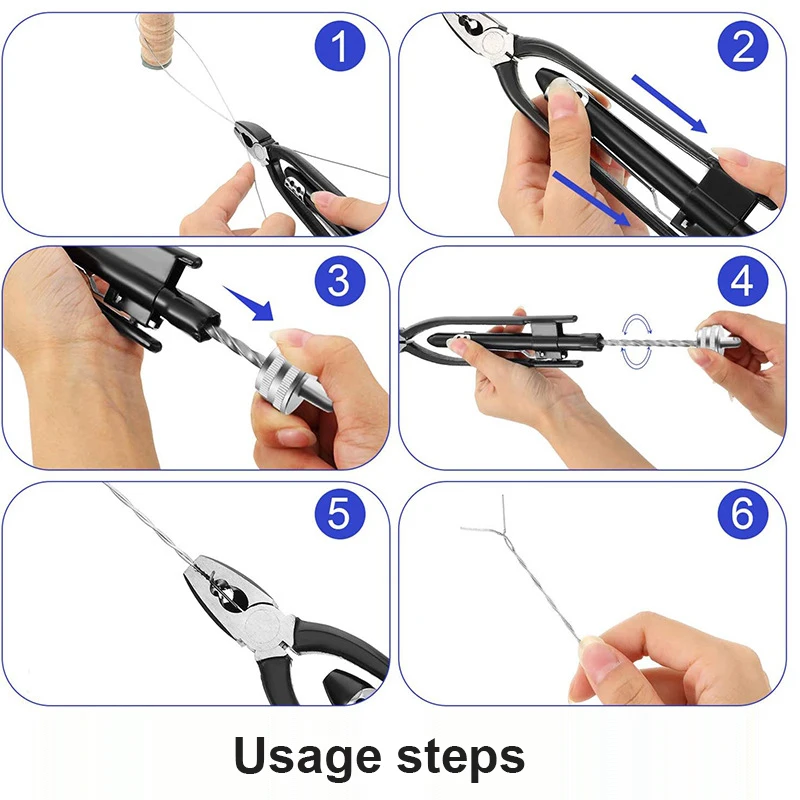 1

2

3

4

5

6

Usage steps