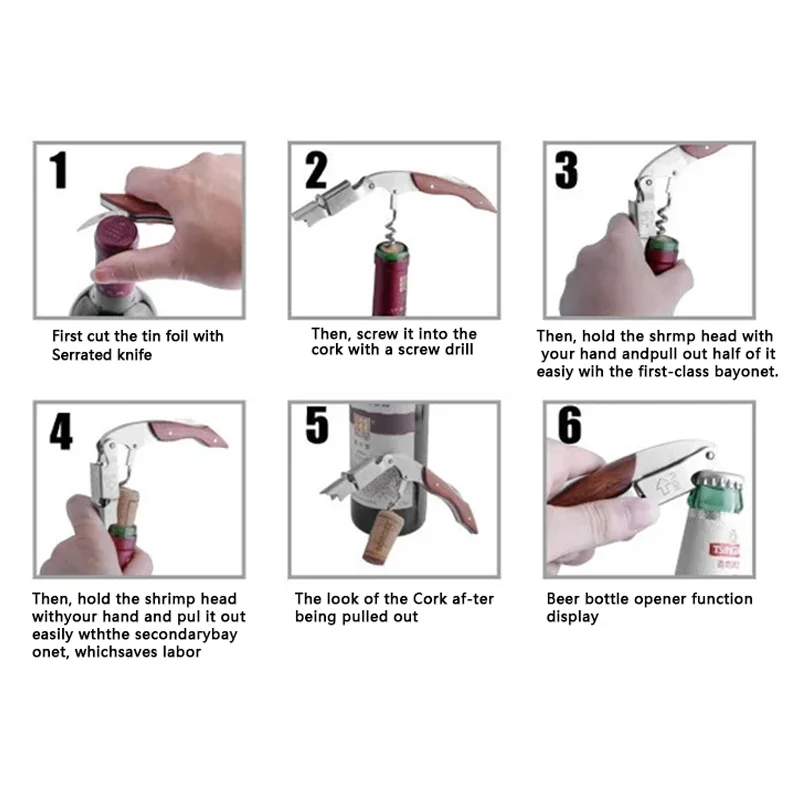 1

First cut the tin foil with Serrated knife

2

Then, screw it into the cork with a screw drill

3

Then, hold the shrmp head with your hand andpull out half of it easiy wih the first-class bayonet.

4

Then, hold the shrimp head withyour hand and pul it out easily wththe secondarybay onet, whichsaves labor

5

The look of the Cork af-ter being pulled out

6

Beer bottle opener function display