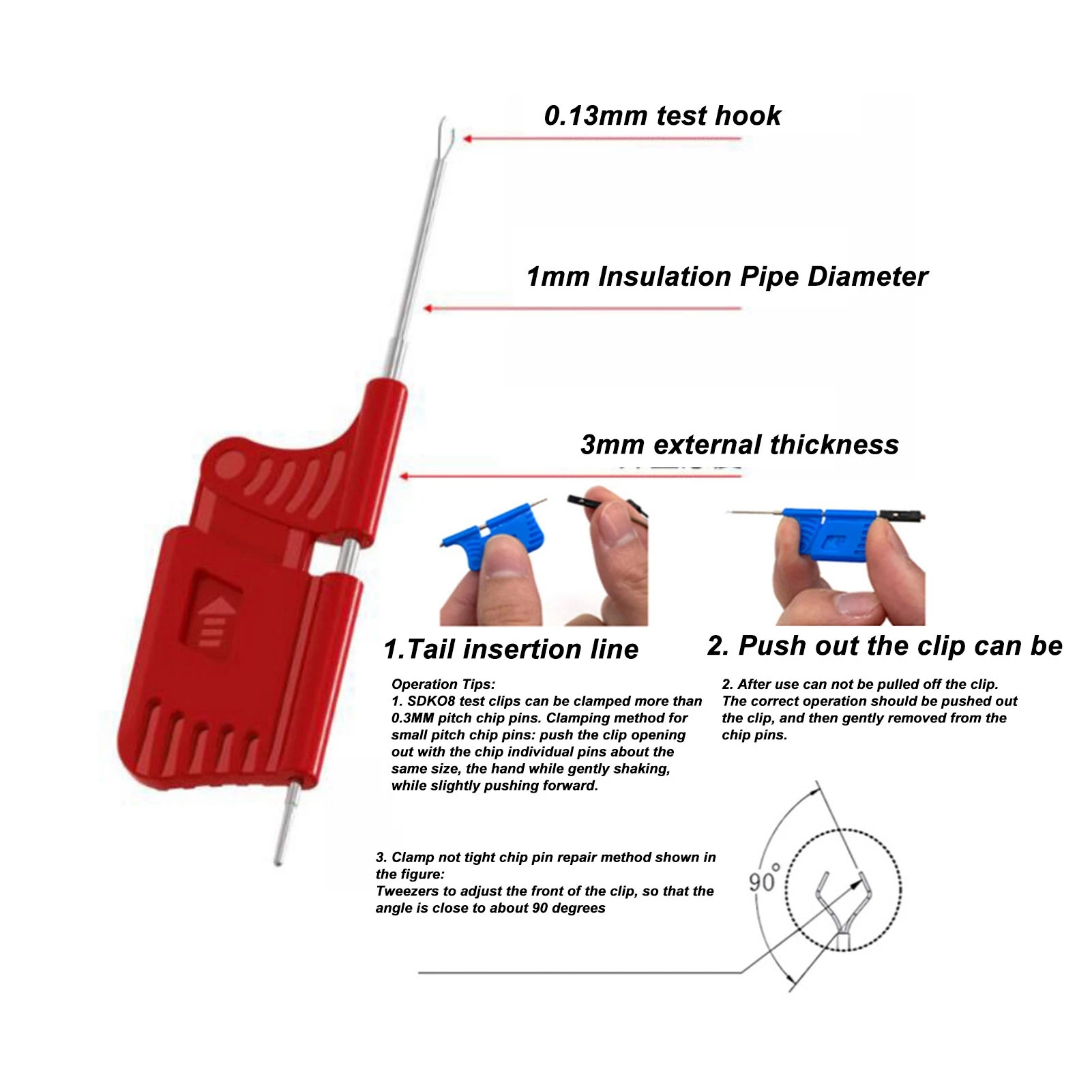 0.13mm test hook

1mm Insulation Pipe Diameter

3mm external thickness

1.Tail insertion line

2. Push out the clip can be

Operation Tips:
1. SDKO8 test clips can be clamped more than 0.3MM pitch chip pins. Clamping method for small pitch chip pins: push the clip opening out with the chip individual pins about the same size, the hand while gently shaking, while slightly pushing forward.

2. After use can not be pulled off the clip. The correct operation should be pushed out the clip, and then gently removed from the chip pins.

3. Clamp not tight chip pin repair method shown in the figure:
Tweezers to adjust the front of the clip, so that the angle is close to about 90 degrees

90°