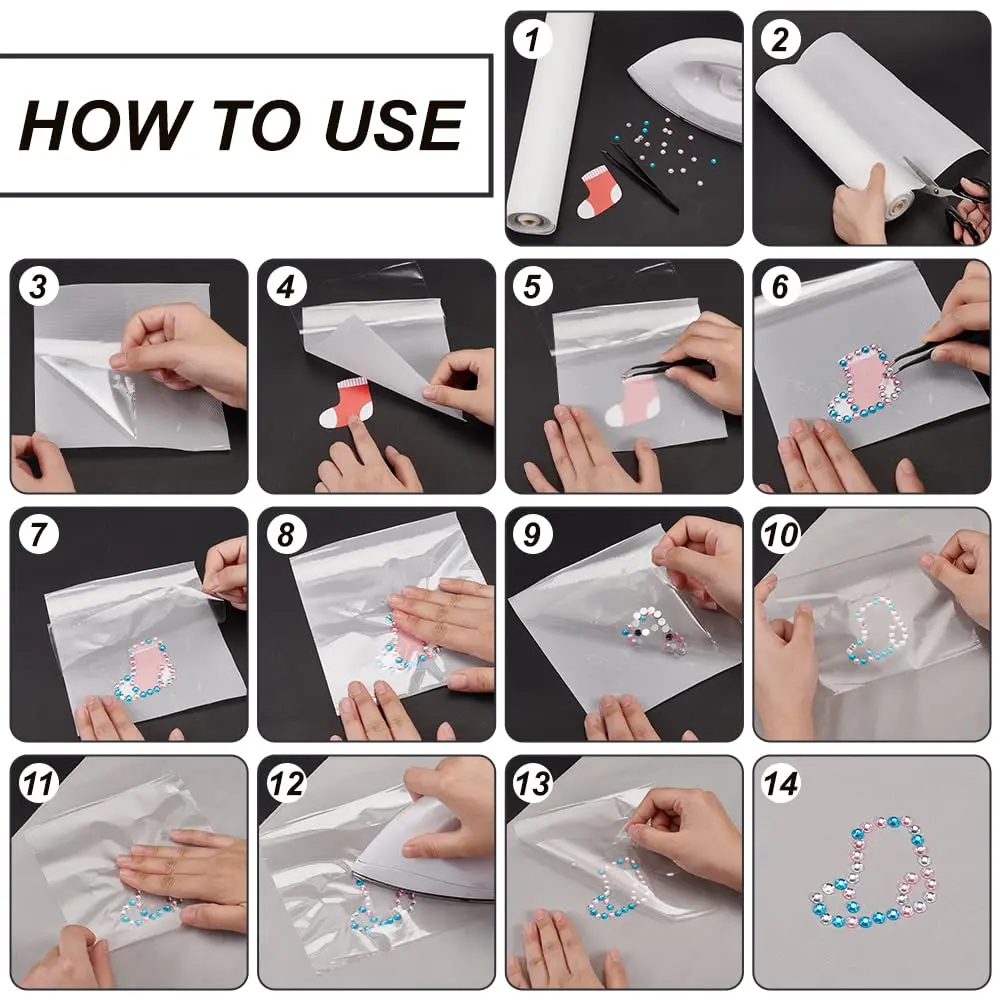 HOW TO USE

1

2

3

4

5

6

7

8

9

10

11

12

13

14