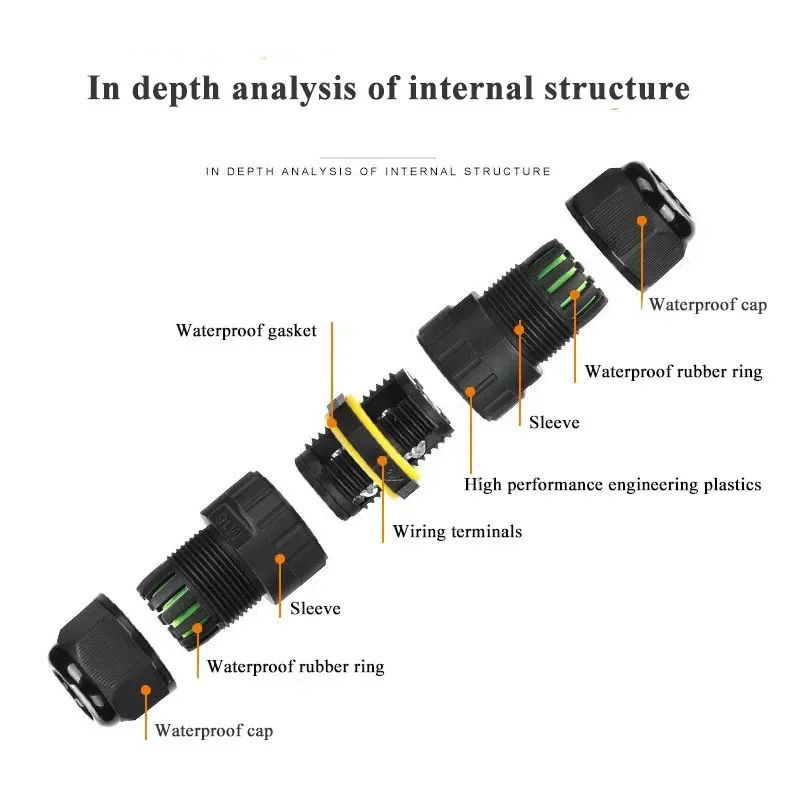 In depth analysis of internal structure

IN DEPTH ANALYSIS OF INTERNAL STRUCTURE

Waterproof cap

Waterproof gasket

Waterproof rubber ring

Sleeve

High performance engineering plastics

Wiring terminals

M16

Sleeve

Waterproof rubber ring

Waterproof cap