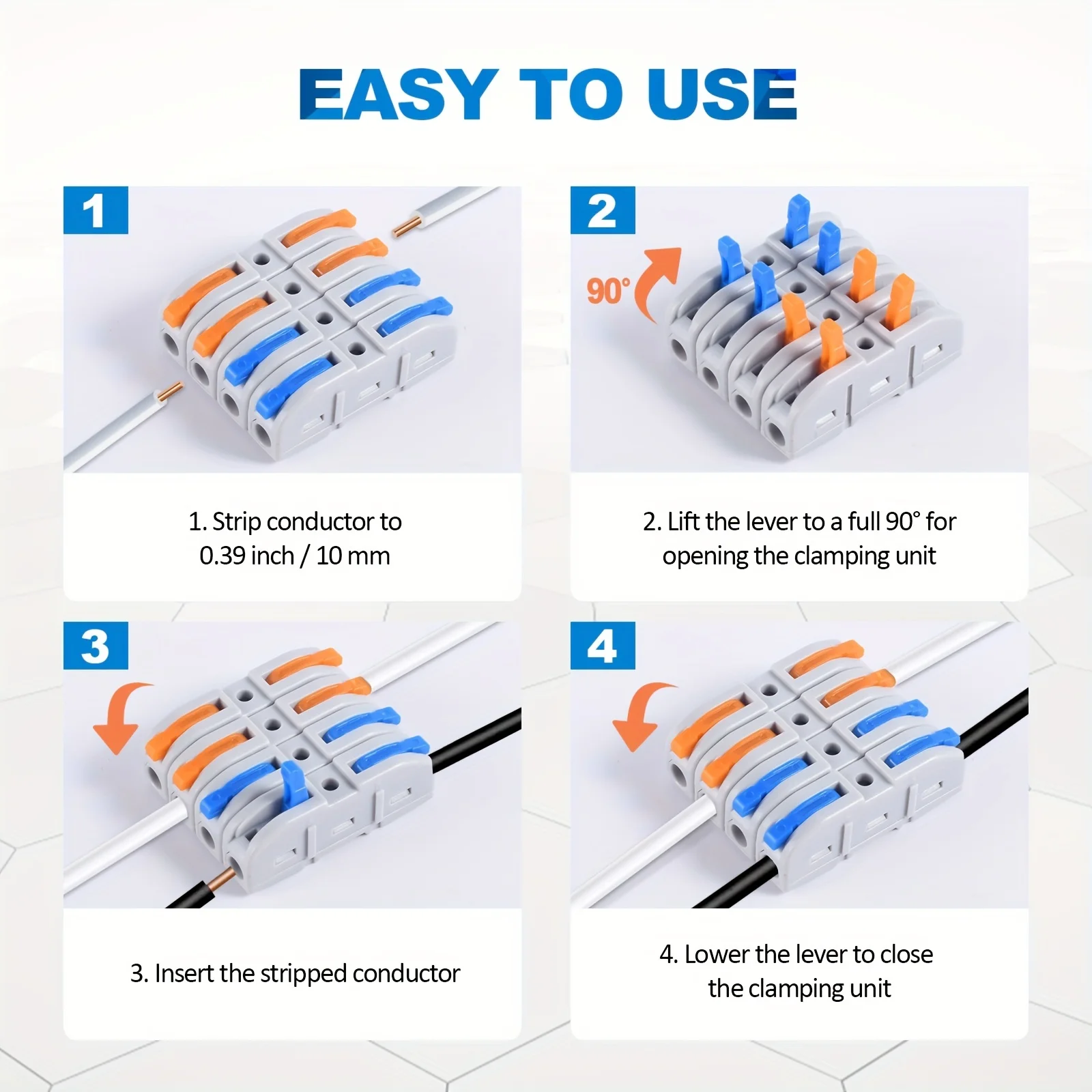 EASY TO USE

1

1. Strip conductor to 0.39 inch / 10 mm

2

90°

2. Lift the lever to a full 90° for opening the clamping unit

3

3. Insert the stripped conductor

4

4. Lower the lever to close the clamping unit