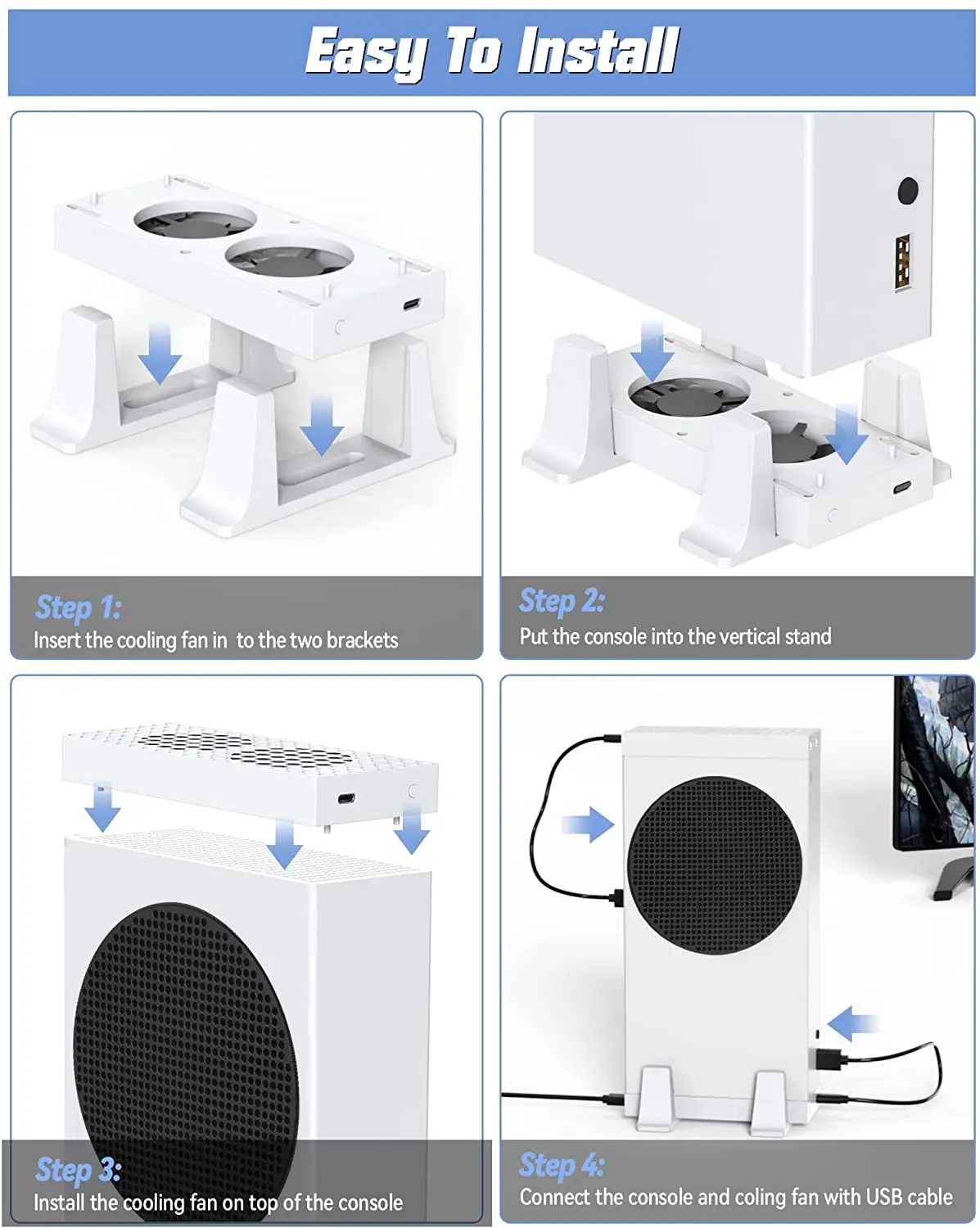 Easy To Install

Step 1:
Insert the cooling fan in  to the two brackets

Step 2:
Put the console into the vertical stand

Step 3:
Install the cooling fan on top of the console

Step 4:
Connect the console and coling fan with USB cable