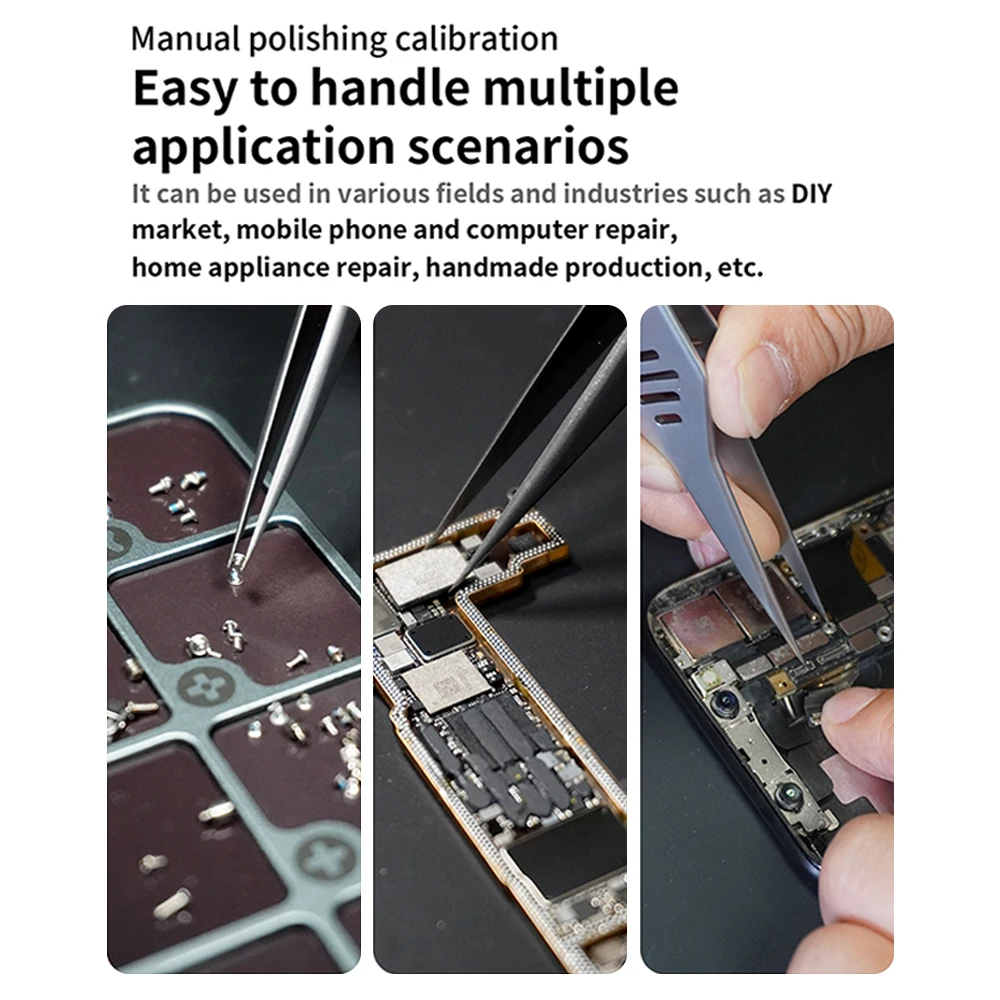 Manual polishing calibration

Easy to handle multiple application scenarios

It can be used in various fields and industries such as DIY market, mobile phone and computer repair, home appliance repair, handmade production, etc.