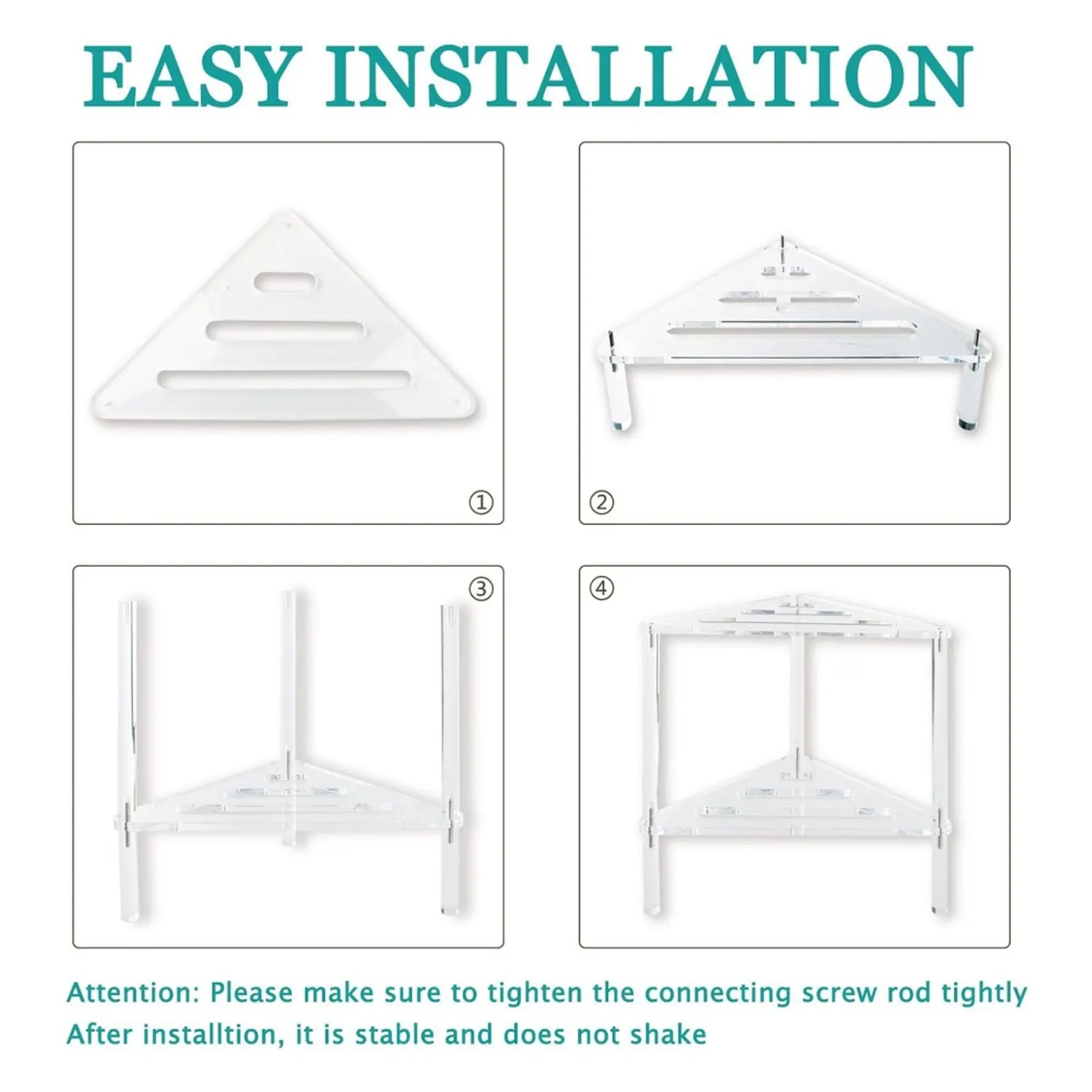 EASY INSTALLATION

①

②

③

④

Attention: Please make sure to tighten the connecting screw rod tightly
After installtion, it is stable and does not shake