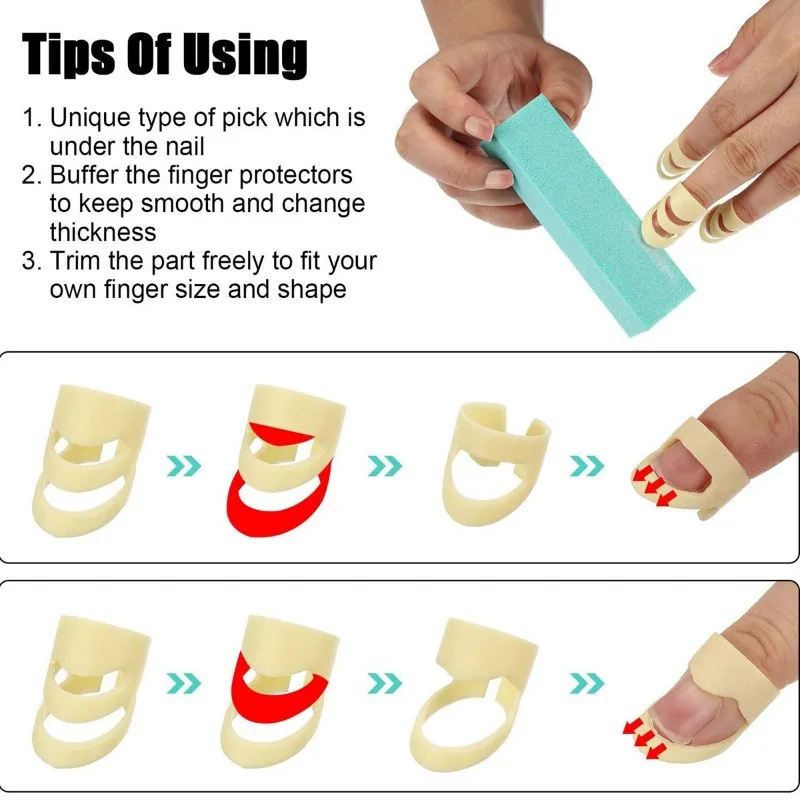 Tips Of Using

1. Unique type of pick which is under the nail
2. Buffer the finger protectors to keep smooth and change thickness
3. Trim the part freely to fit your own finger size and shape