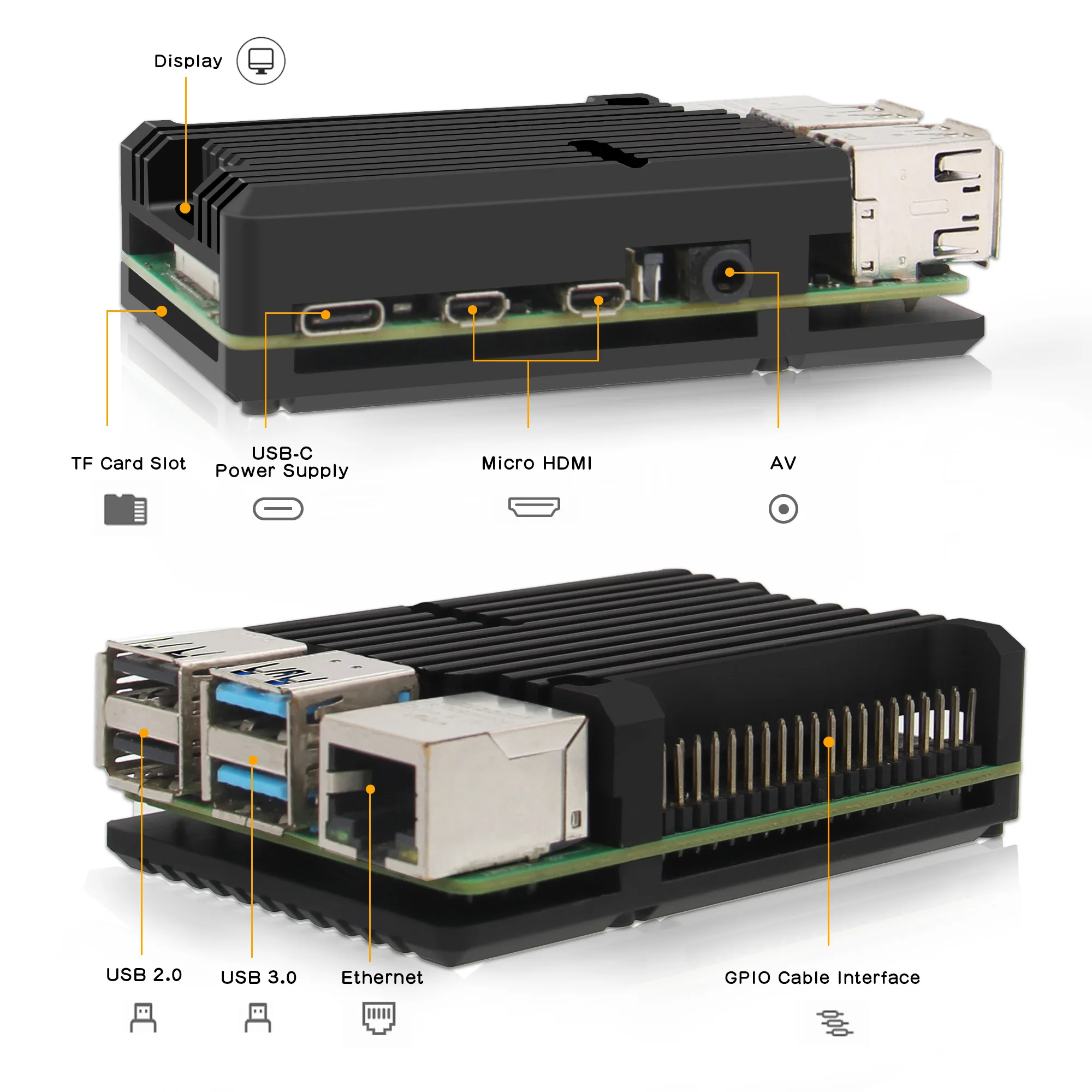 Display

TF Card Slot

USB-C Power Supply

Micro HDMI

AV

USB 2.0

USB 3.0

Ethernet

GPIO Cable Interface