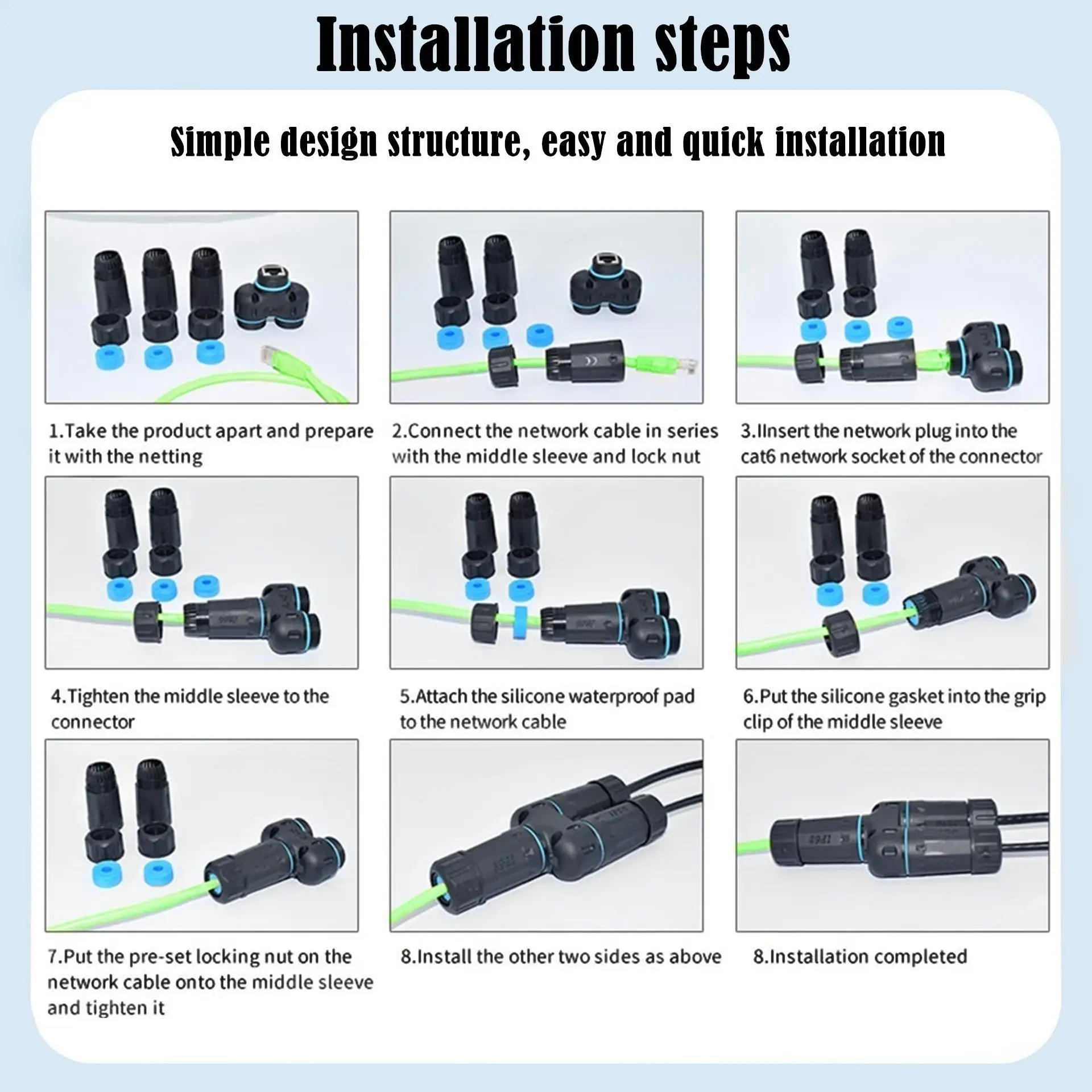 Installation steps

Simple design structure, easy and quick installation

1.Take the product apart and prepare it with the netting

2.Connect the network cable in series with the middle sleeve and lock nut

3.IInsert the network plug into the cat6 network socket of the connector

4.Tighten the middle sleeve to the connector

5.Attach the silicone waterproof pad to the network cable

6.Put the silicone gasket into the grip clip of the middle sleeve

7.Put the pre-set locking nut on the network cable onto the middle sleeve and tighten it

8.Install the other two sides as above

8.Installation completed