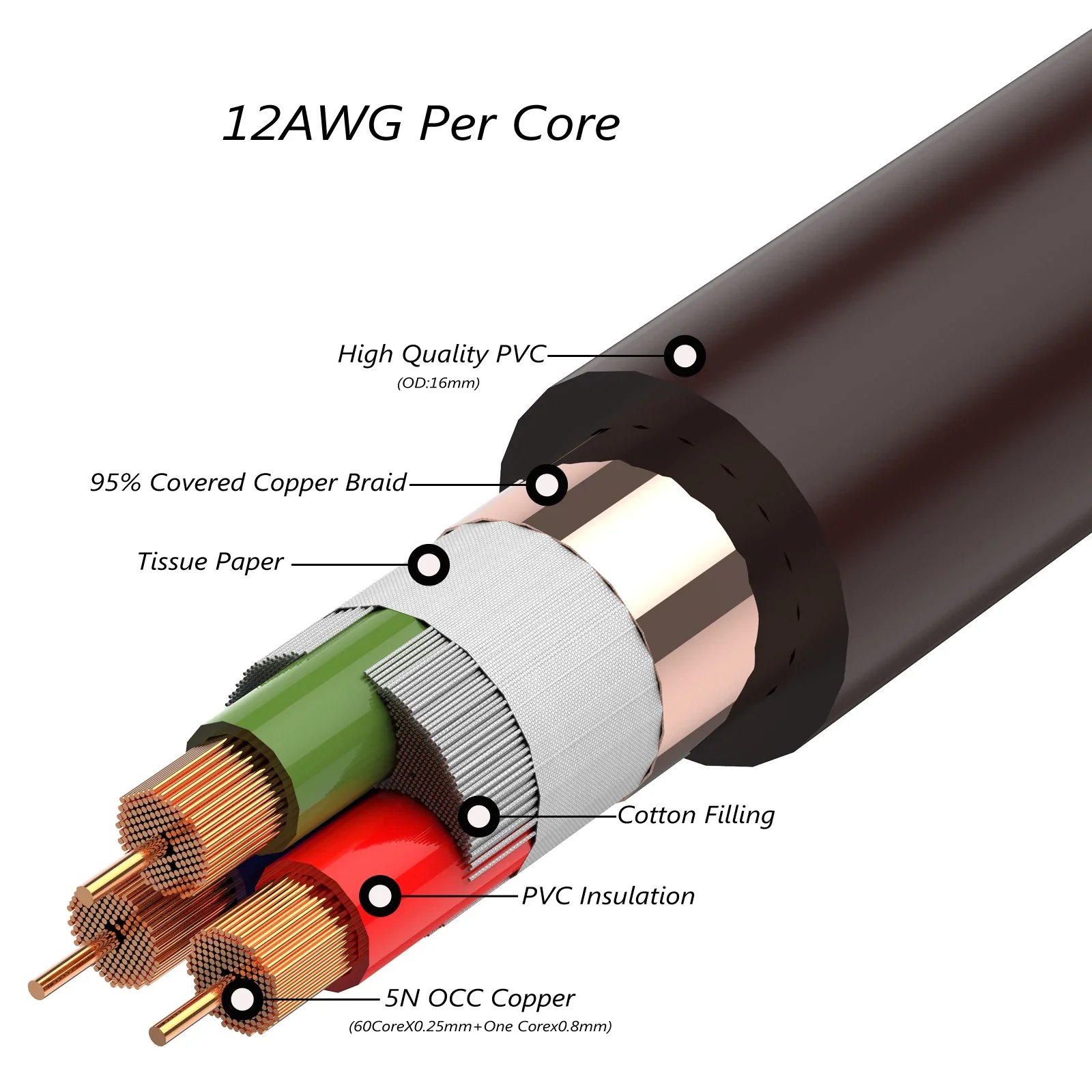 12AWG Per Core

High Quality PVC
(OD:16mm)

95% Covered Copper Braid

Tissue Paper

Cotton Filling

PVC Insulation

5N OCC Copper
(60CoreX0.25mm+One Corex0.8mm)