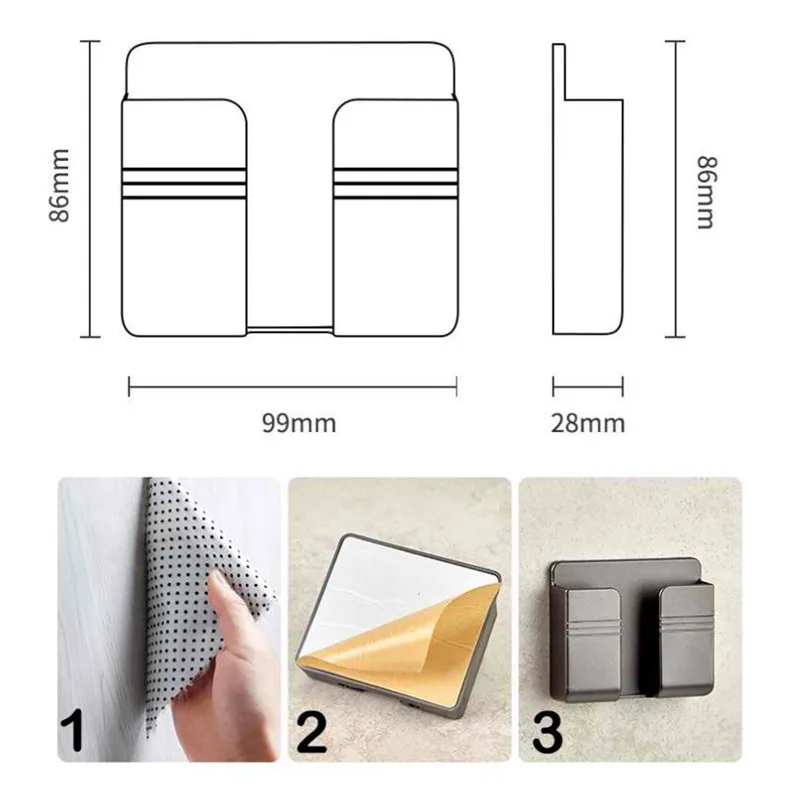 86mm

86mm

99mm

28mm

1

2

3