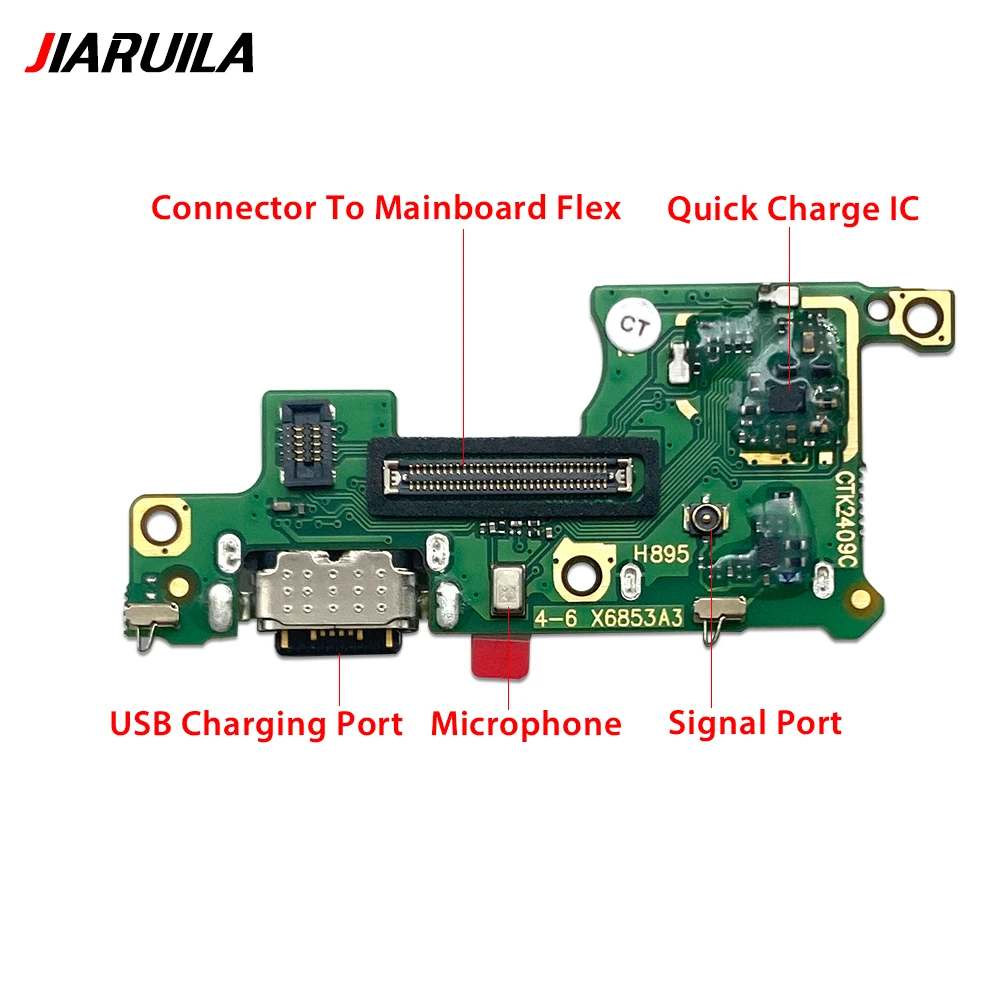 JIARUILA

Connector To Mainboard Flex

Quick Charge IC

CT

CTK2409C

H895

4-6 X6853A3

USB Charging Port

Microphone

Signal Port