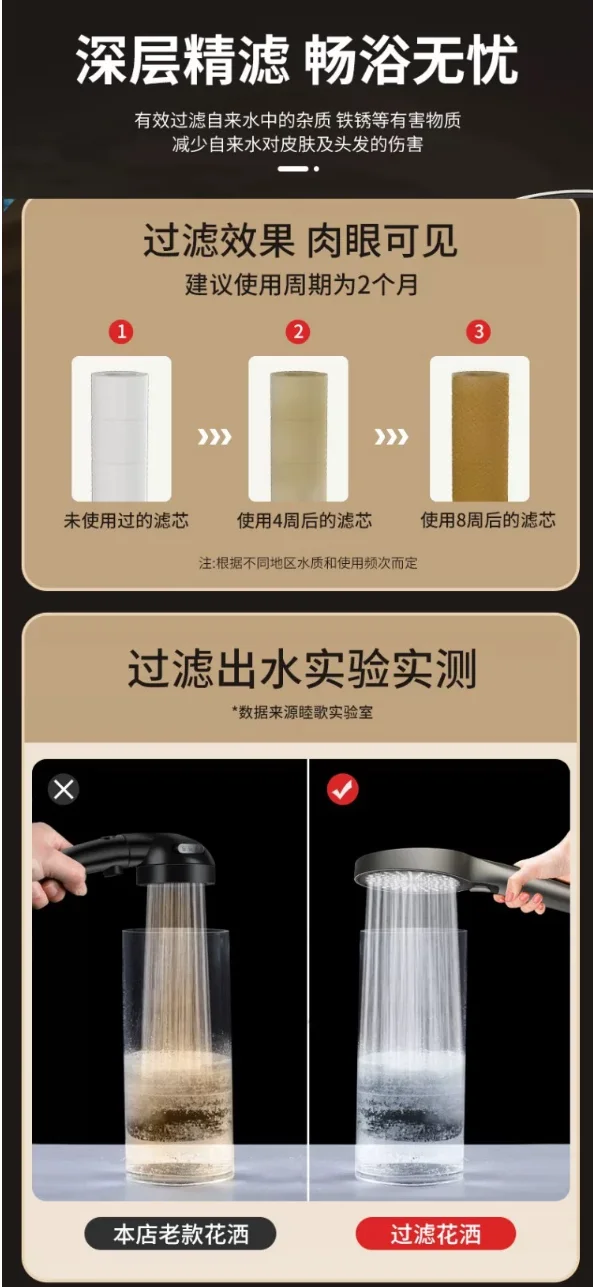 深层精滤 畅浴无忧

有效过滤自来水中的杂质 铁锈等有害物质
减少自来水对皮肤及头发的伤害

过滤效果 肉眼可见
建议使用周期为2个月

1
未使用过的滤芯

2
使用4周后的滤芯

3
使用8周后的滤芯

注:根据不同地区水质和使用频次而定

过滤出水实验实测
*数据来源睦歌实验室

本店老款花洒

过滤花洒