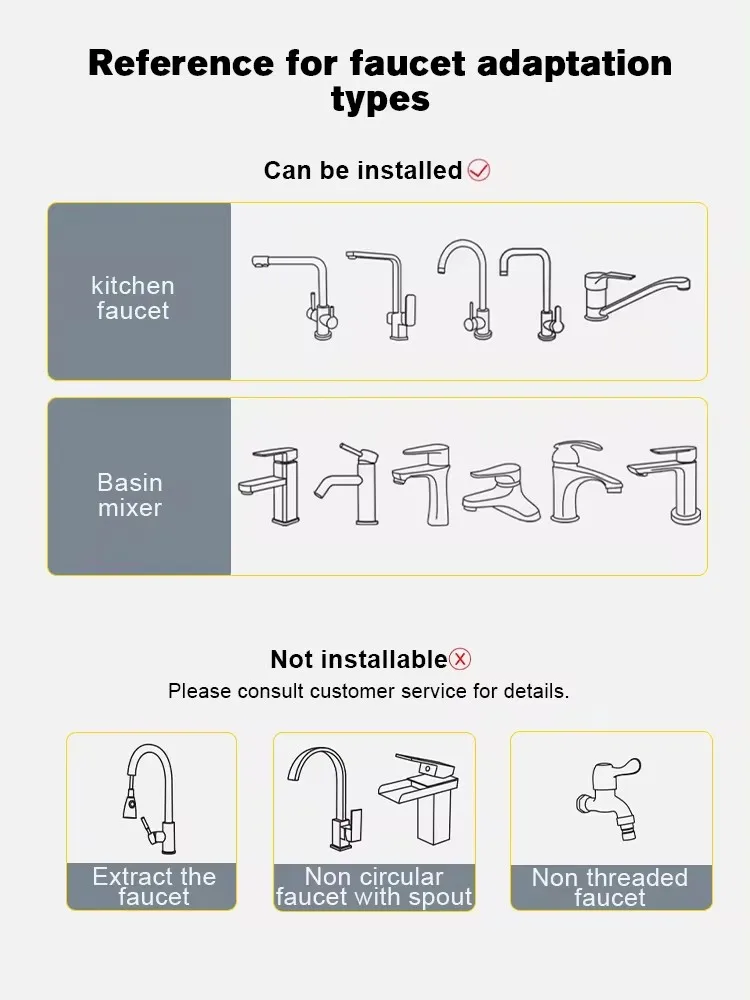 Reference for faucet adaptation types

Can be installed

kitchen faucet

Basin mixer

Not installable

Please consult customer service for details.

Extract the faucet

Non circular faucet with spout

Non threaded faucet