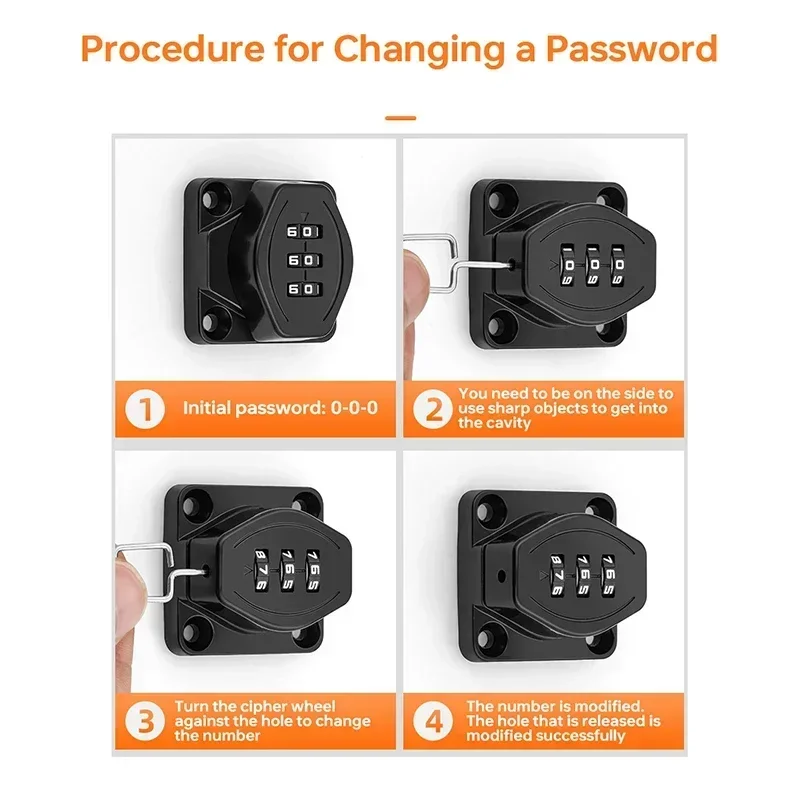 Procedure for Changing a Password

1 Initial password: 0-0-0

2 You need to be on the side to use sharp objects to get into the cavity

3 Turn the cipher wheel against the hole to change the number

4 The number is modified. The hole that is released is modified successfully