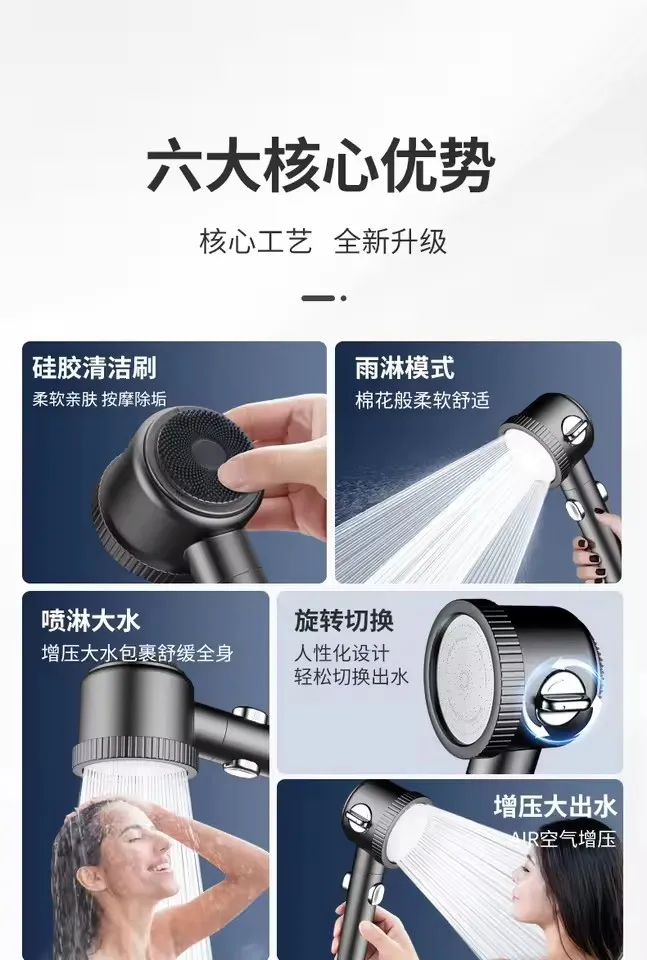 六大核心优势

核心工艺 全新升级

硅胶清洁刷
柔软亲肤 按摩除垢

雨淋模式
棉花般柔软舒适

喷淋大水
增压大水包裹舒缓全身

旋转切换
人性化设计
轻松切换出水

增压大出水
AIR空气增压