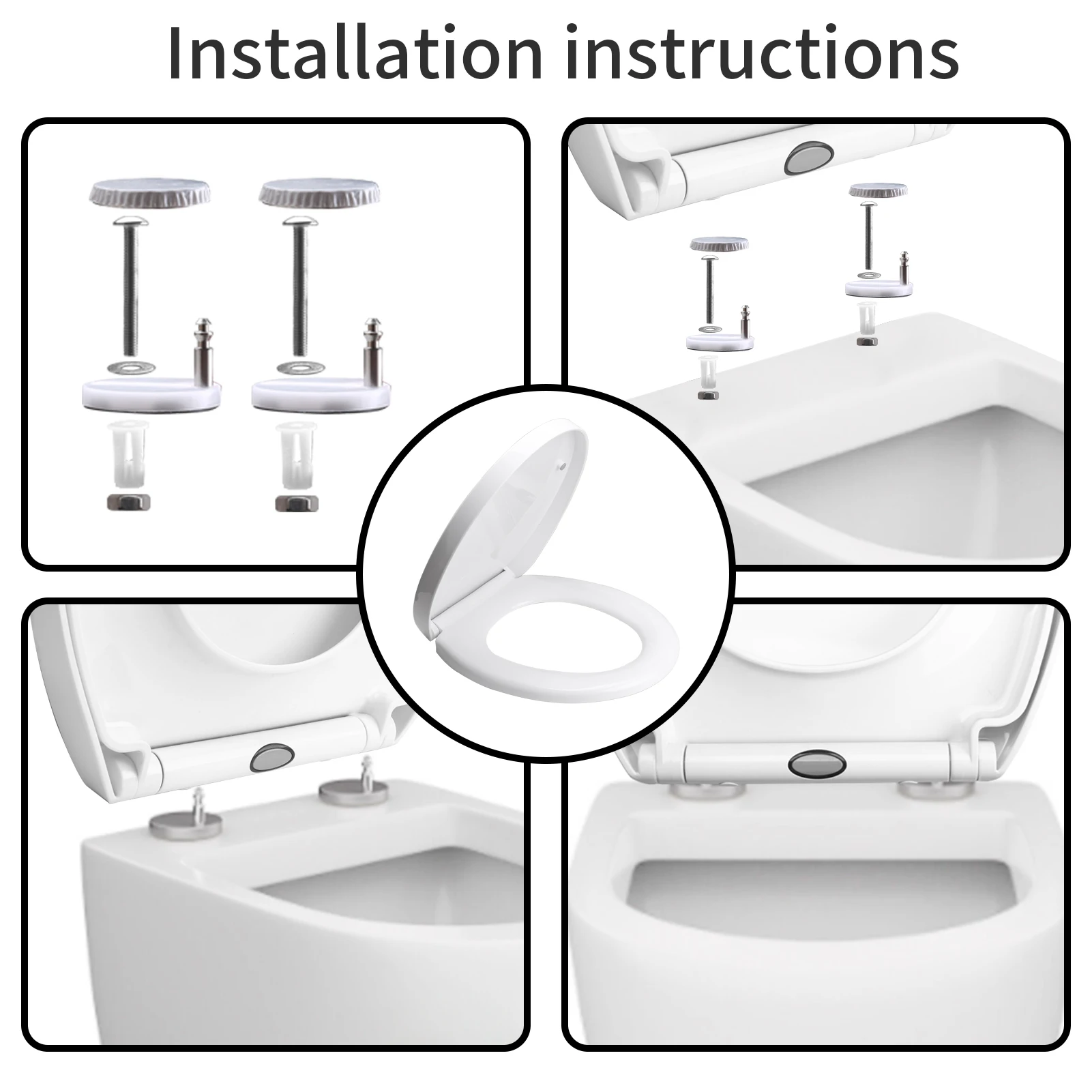 Installation instructions