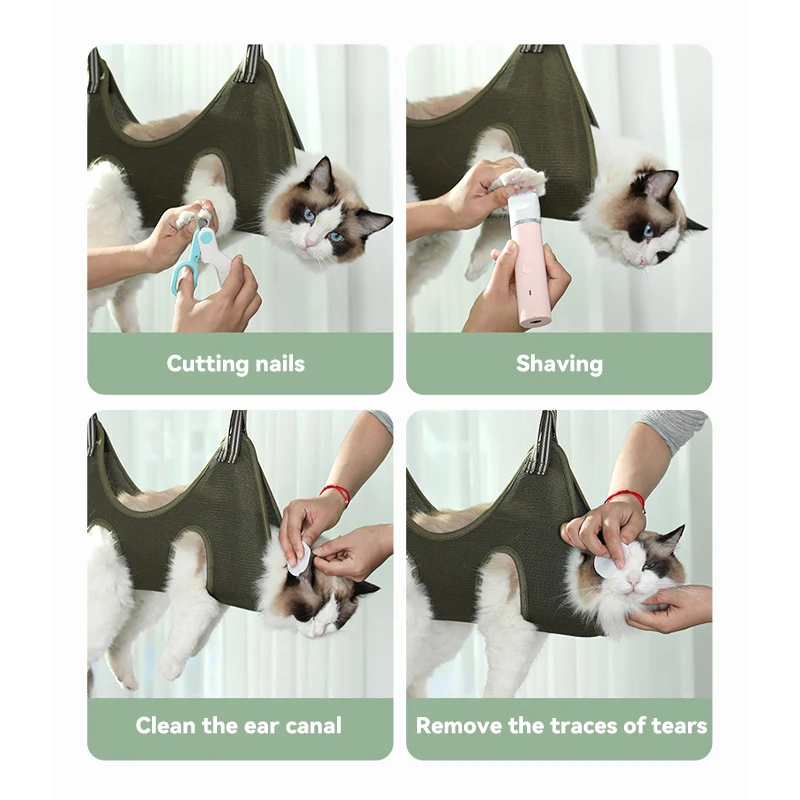 Cutting nails

Shaving

Clean the ear canal

Remove the traces of tears