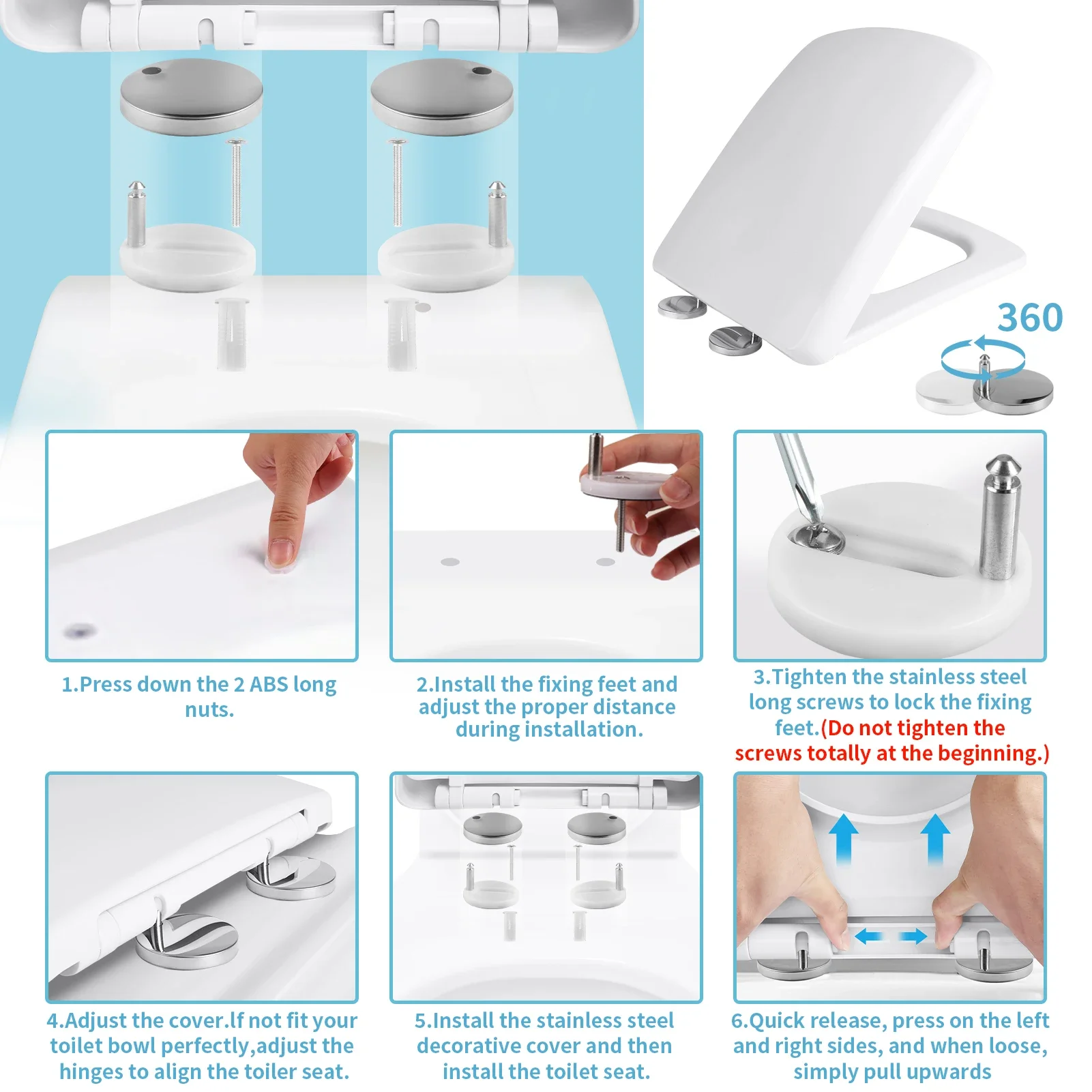 360

1.Press down the 2 ABS long nuts.

2.Install the fixing feet and adjust the proper distance during installation.

3.Tighten the stainless steel long screws to lock the fixing feet.(Do not tighten the screws totally at the beginning.)

4.Adjust the cover.If not fit your toilet bowl perfectly,adjust the hinges to align the toiler seat.

5.Install the stainless steel decorative cover and then install the toilet seat.

6.Quick release, press on the left and right sides, and when loose, simply pull upwards