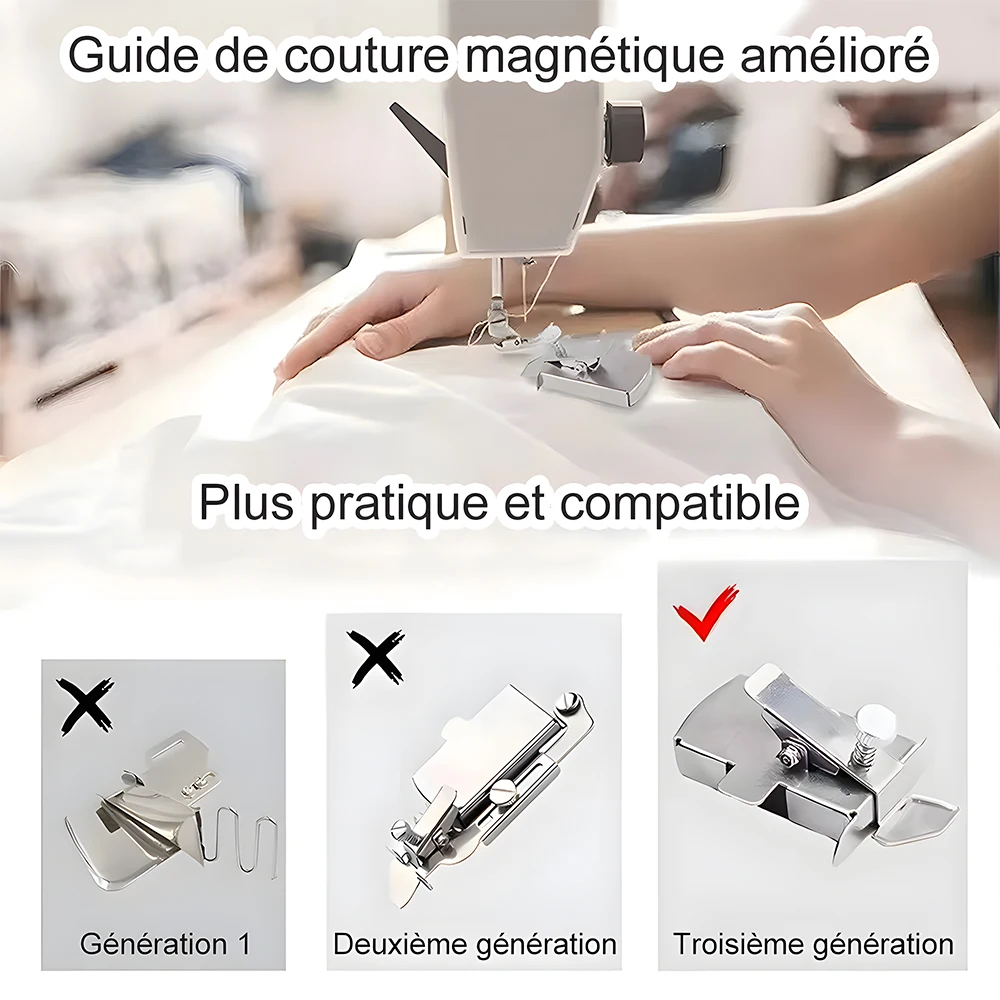 Guide de couture magnétique amélioré

Plus pratique et compatible

Génération 1

Deuxième génération

Troisième génération