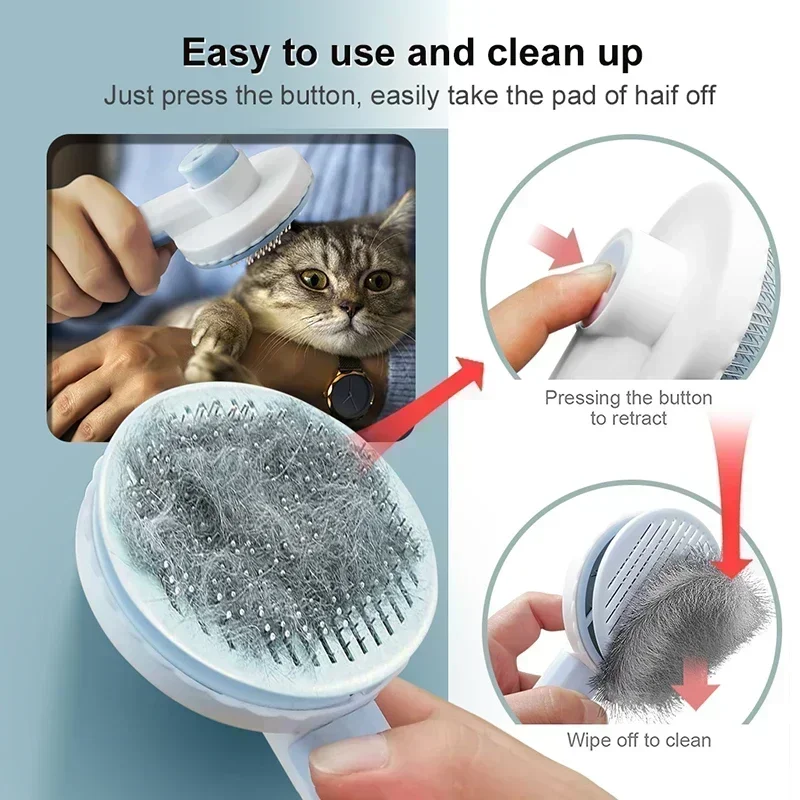 Easy to use and clean up

Just press the button, easily take the pad of haif off

Pressing the button to retract

Wipe off to clean