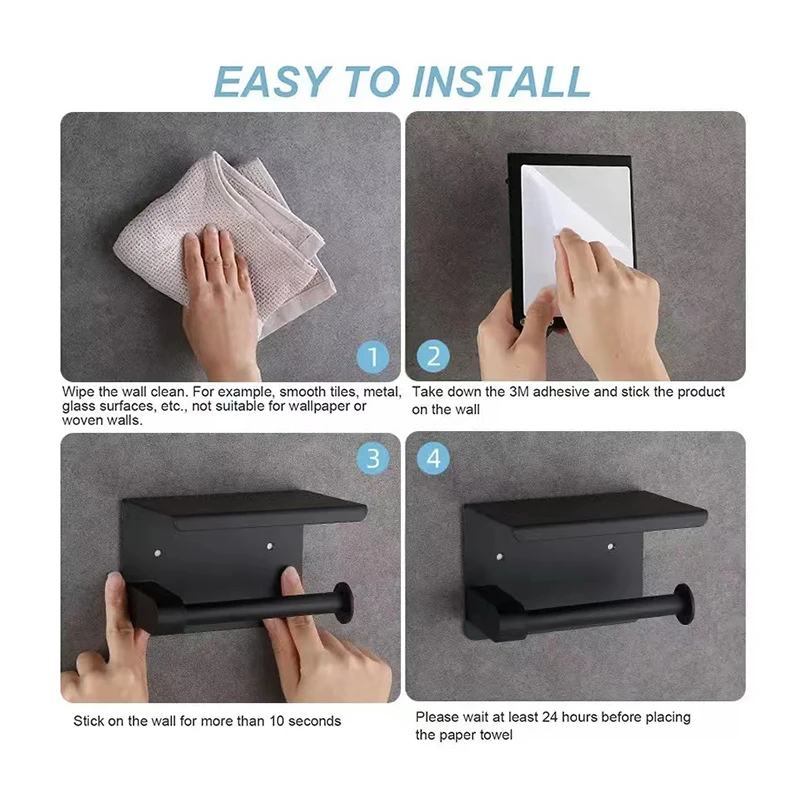 EASY TO INSTALL

1

Wipe the wall clean. For example, smooth tiles, metal, glass surfaces, etc., not suitable for wallpaper or woven walls.

2

Take down the 3M adhesive and stick the product on the wall

3

Stick on the wall for more than 10 seconds

4

Please wait at least 24 hours before placing the paper towel